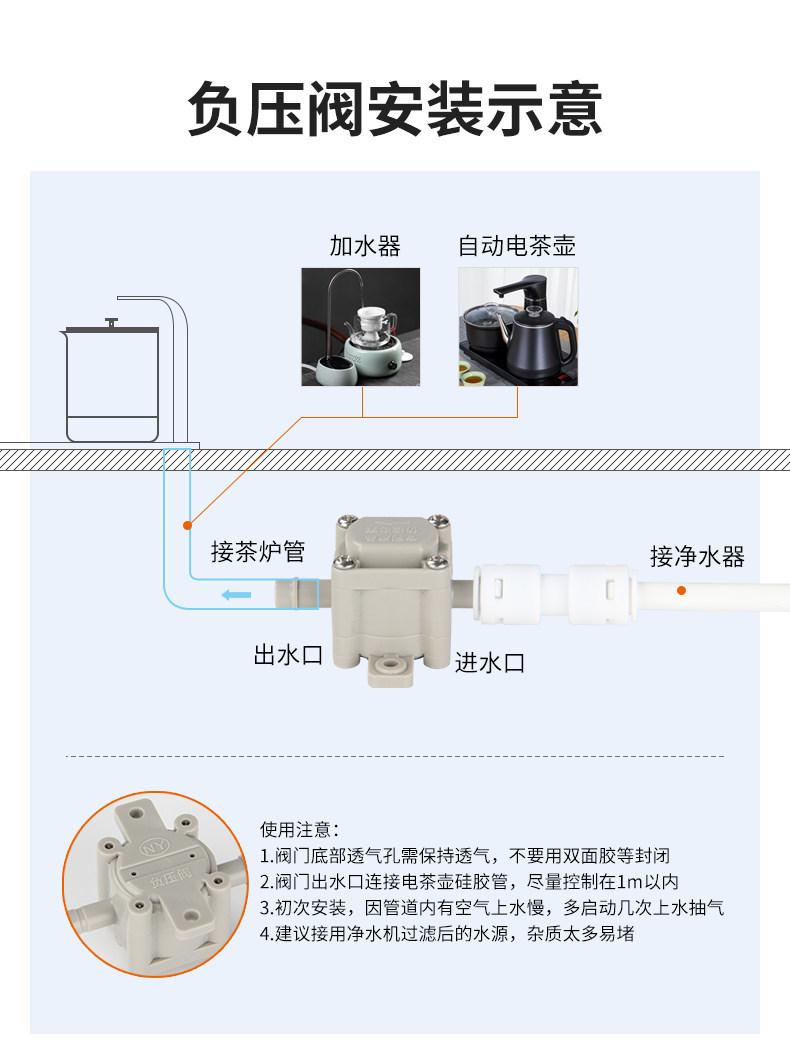 负压阀安装示意

加水器

自动电茶壶

接茶炉管

接净水器

出水口

进水口

NY
负压阀

使用注意：
1.阀门底部透气孔需保持透气，不要用双面胶等封闭
2.阀门出水口连接电茶壶硅胶管，尽量控制在1m以内
3.初次安装，因管道内有空气上水慢，多启动几次上水抽气
4.建议接用净水机过滤后的水源，杂质太多易堵