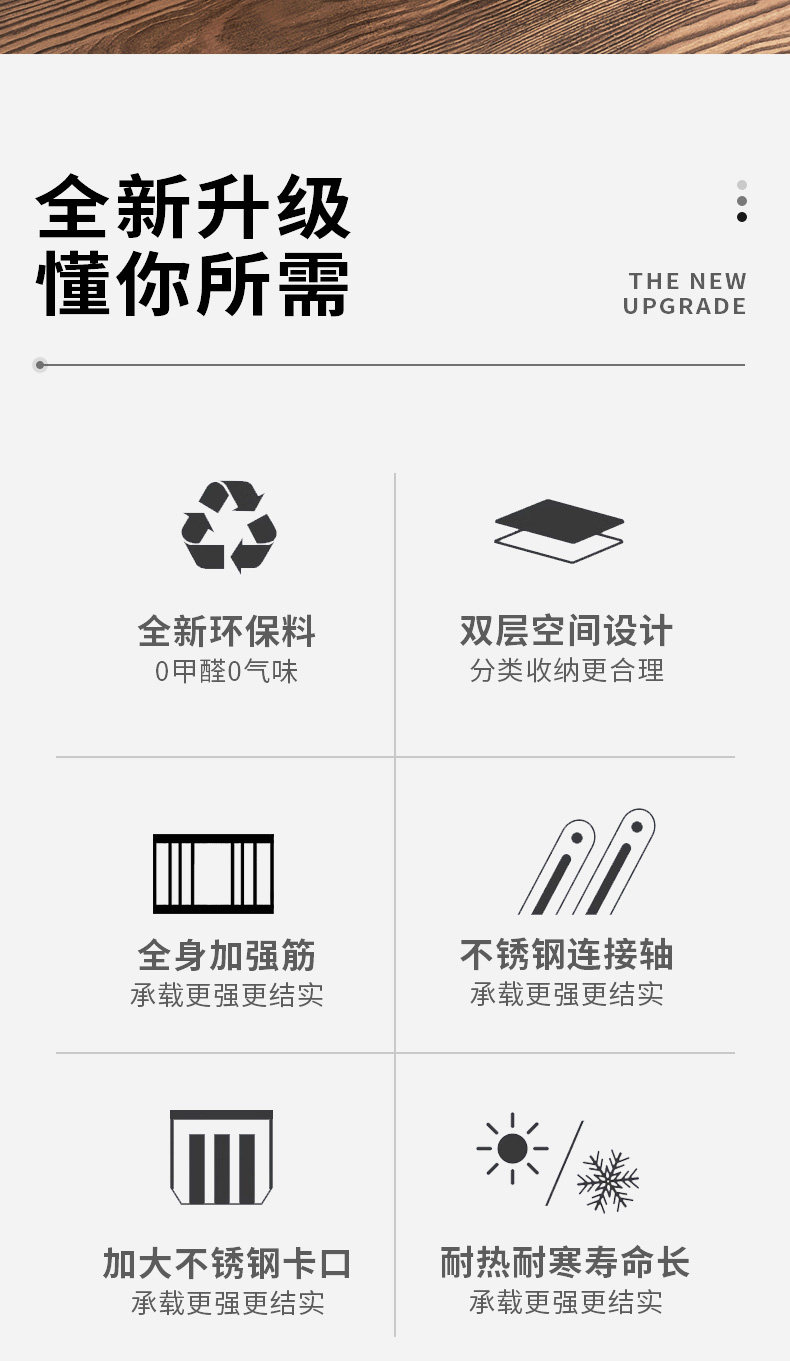 全新升级
懂你所需

THE NEW
UPGRADE

全新环保料
0甲醛0气味

双层空间设计
分类收纳更合理

全身加强筋
承载更强更结实

不锈钢连接轴
承载更强更结实

加大不锈钢卡口
承载更强更结实

耐热耐寒寿命长
承载更强更结实