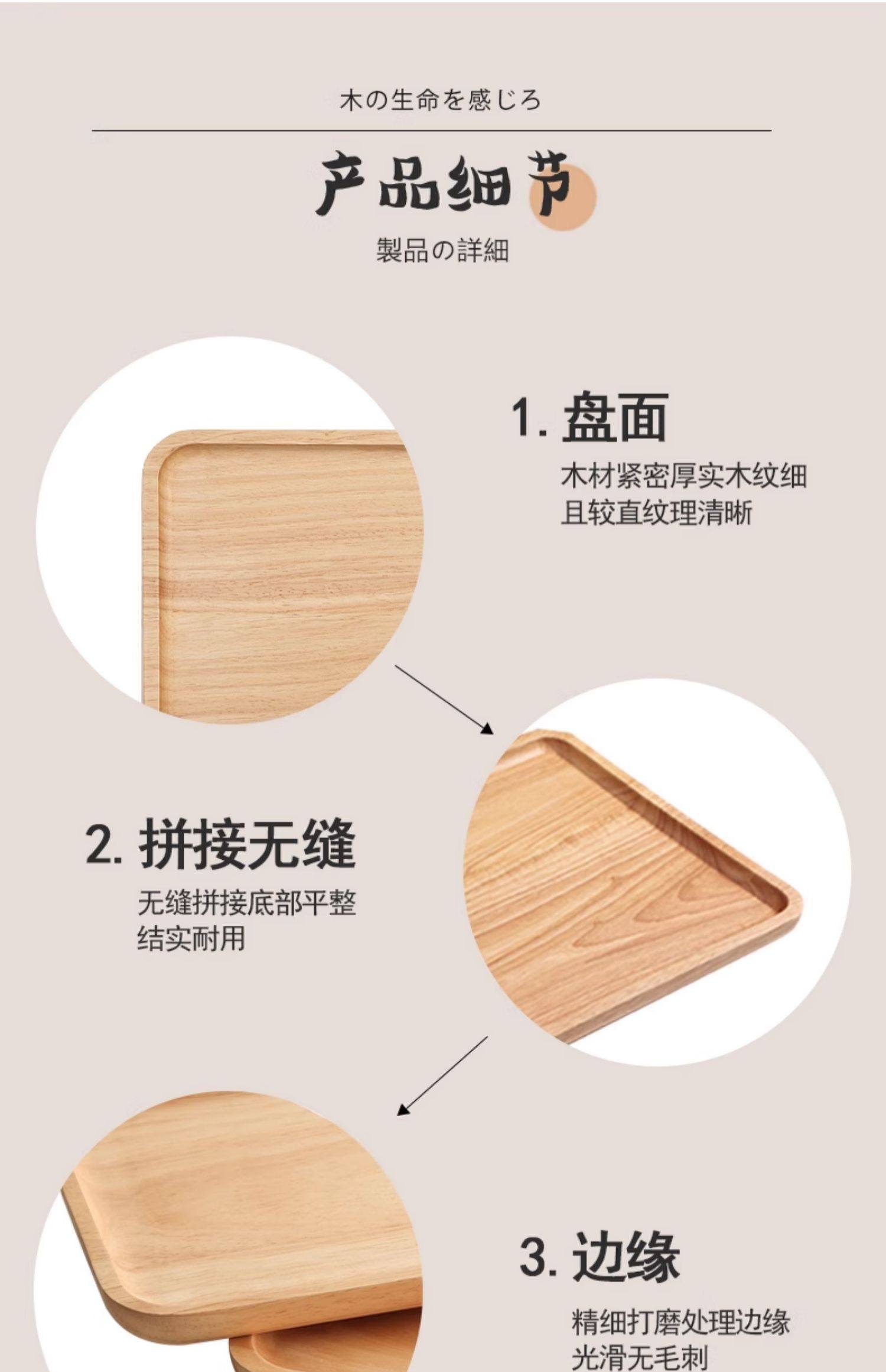 木の生命を感じろ

产品细节

製品の詳細

1. 盘面

木材紧密厚实木纹细且较直纹理清晰

2. 拼接无缝

无缝拼接底部平整结实耐用

3. 边缘

精细打磨处理边缘光滑无毛刺