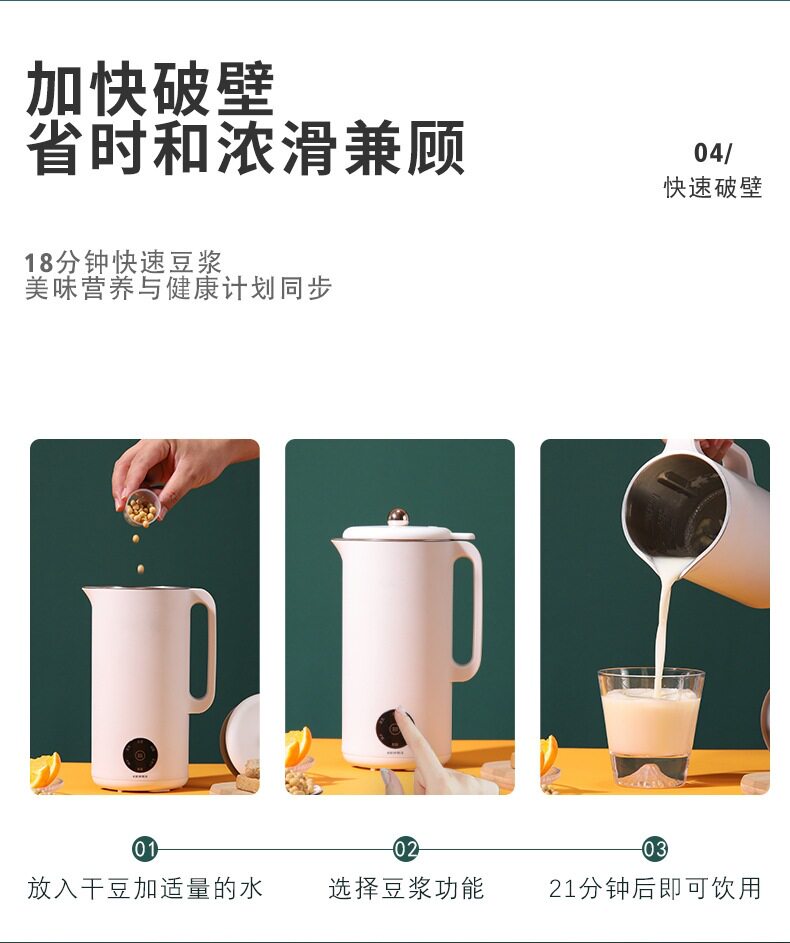 加快破壁
省时和浓滑兼顾

04/
快速破壁

18分钟快速豆浆
美味营养与健康计划同步

01
放入干豆加适量的水

02
选择豆浆功能

03
21分钟后即可饮用