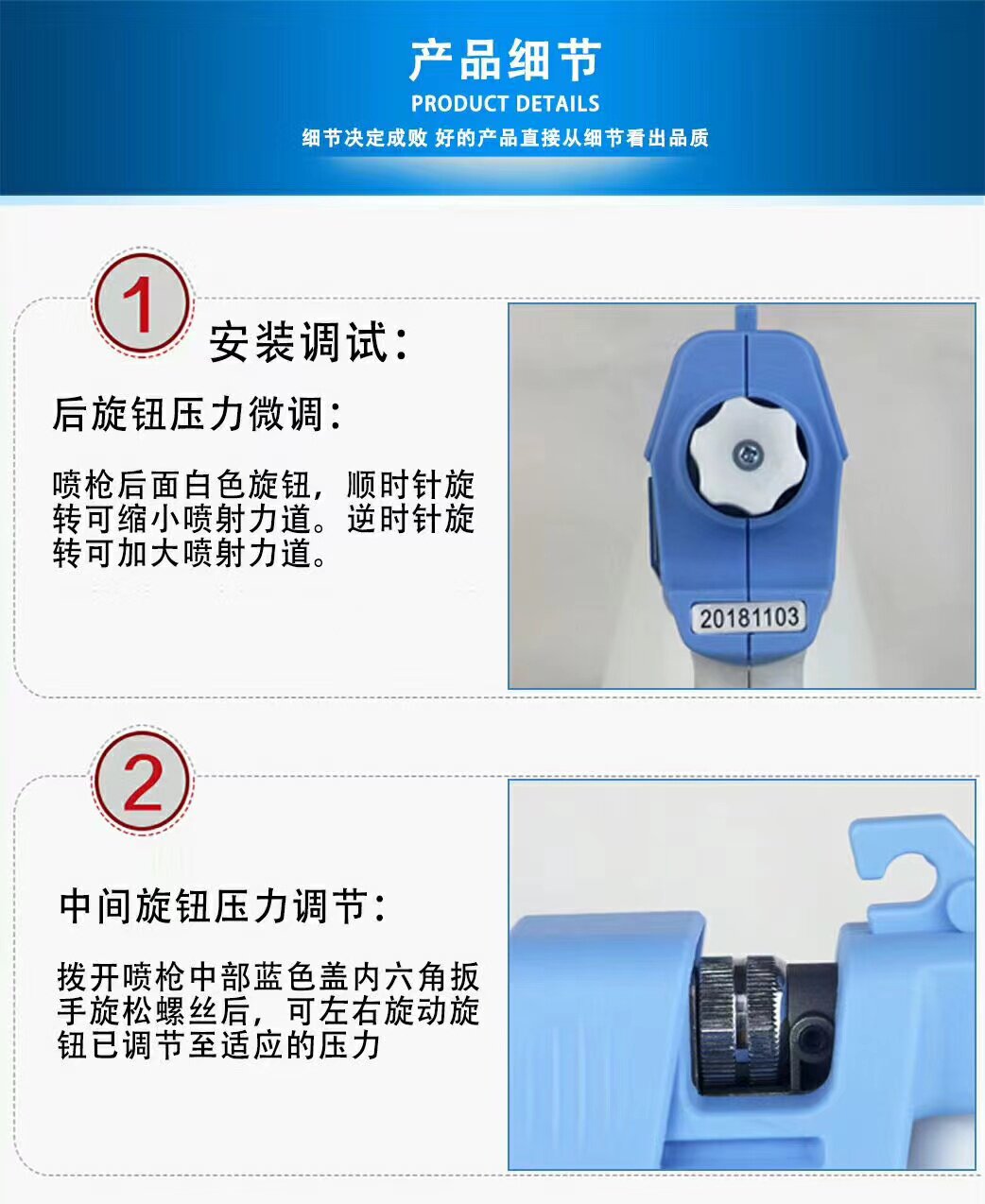 产品细节
PRODUCT DETAILS
细节决定成败 好的产品直接从细节看出品质

1
安装调试:

后旋钮压力微调:

喷枪后面白色旋钮，顺时针旋转可缩小喷射力道。逆时针旋转可加大喷射力道。

20181103

2

中间旋钮压力调节:

拨开喷枪中部蓝色盖内六角扳手旋松螺丝后，可左右旋动旋钮已调节至适应的压力