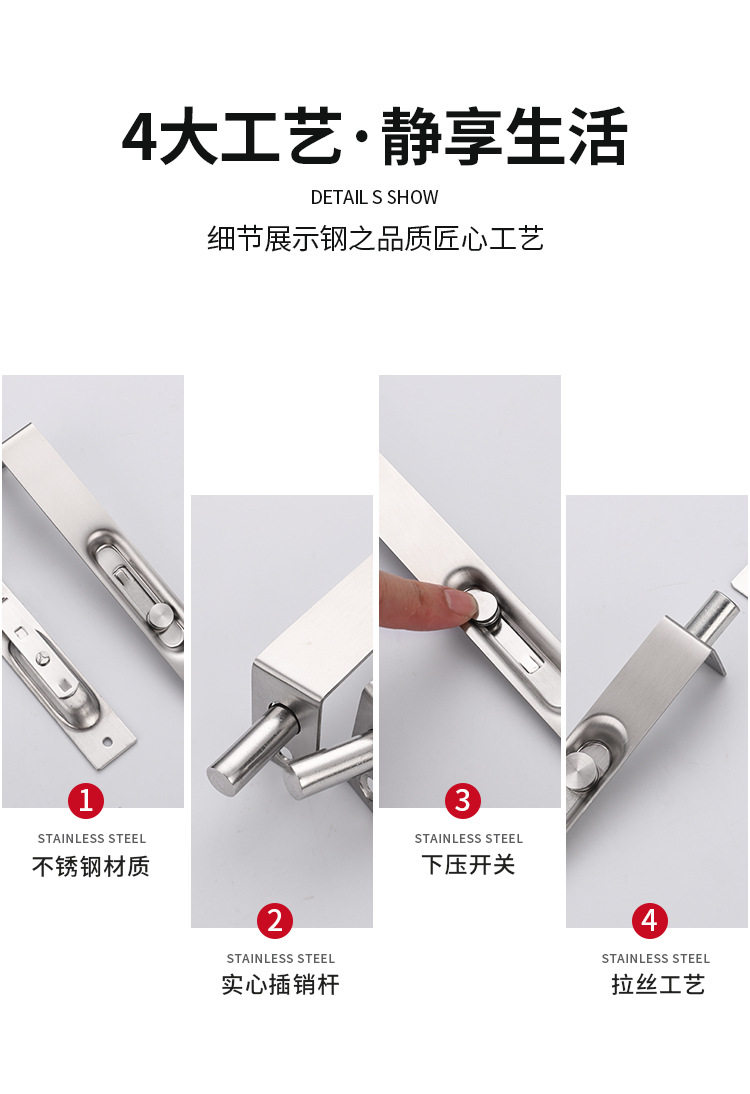 4大工艺·静享生活

DETAIL S SHOW

细节展示钢之品质匠心工艺

1
STAINLESS STEEL
不锈钢材质

2
STAINLESS STEEL
实心插销杆

3
STAINLESS STEEL
下压开关

4
STAINLESS STEEL
拉丝工艺