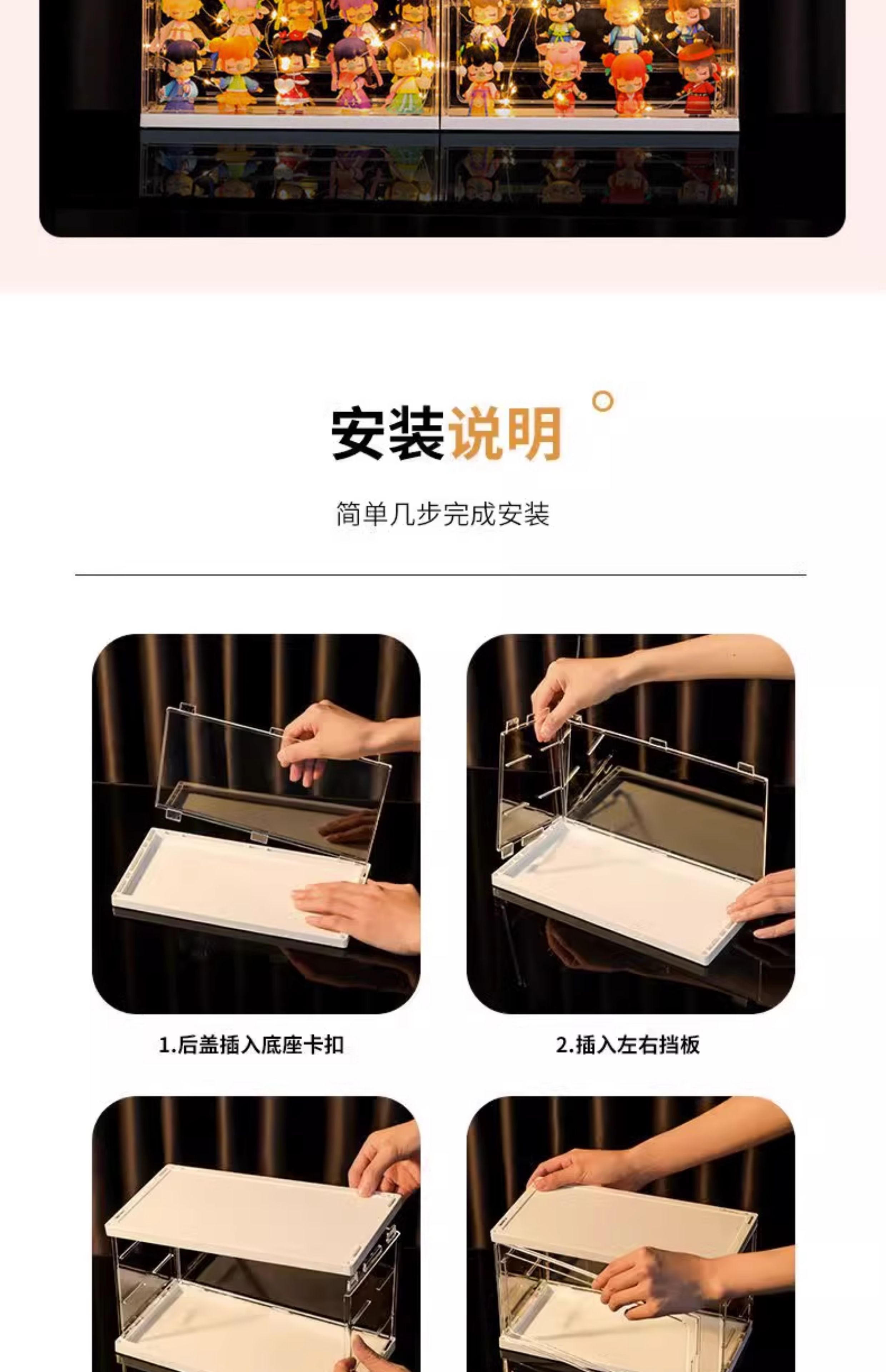 安装说明

简单几步完成安装

1.后盖插入底座卡扣

2.插入左右挡板