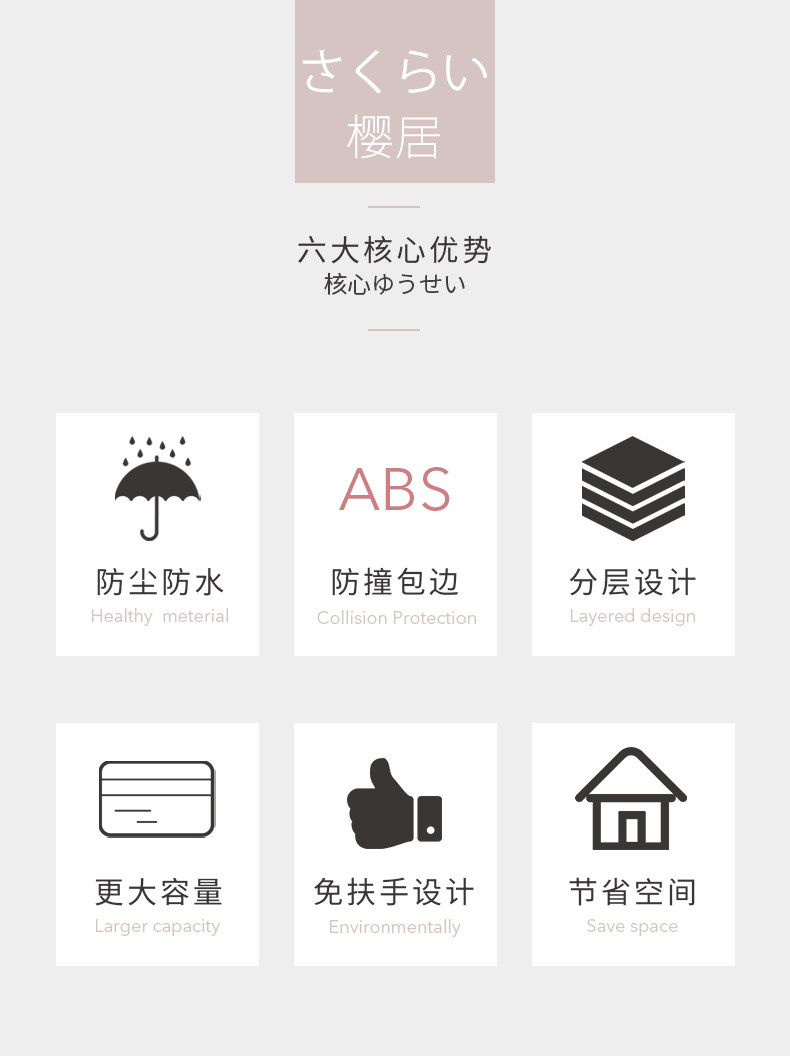 さくらい
樱居

六大核心优势
核心ゆうせい

防尘防水
Healthy meterial

ABS
防撞包边
Collision Protection

分层设计
Layered design

更大容量
Larger capacity

免扶手设计
Environmentally

节省空间
Save space