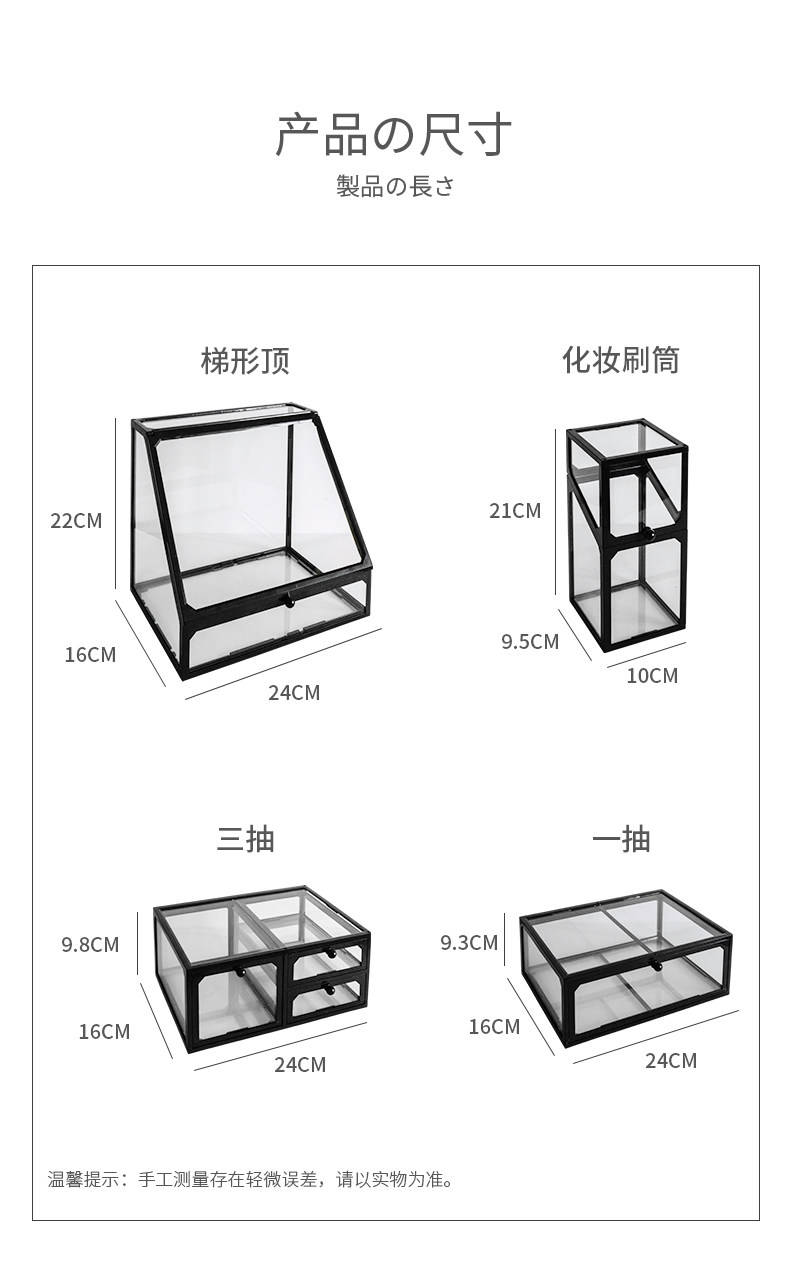 产品の尺寸
製品の長さ

梯形顶

22CM
16CM
24CM

化妆刷筒

21CM
9.5CM
10CM

三抽

9.8CM
16CM
24CM

一抽

9.3CM
16CM
24CM

温馨提示：手工测量存在轻微误差，请以实物为准。