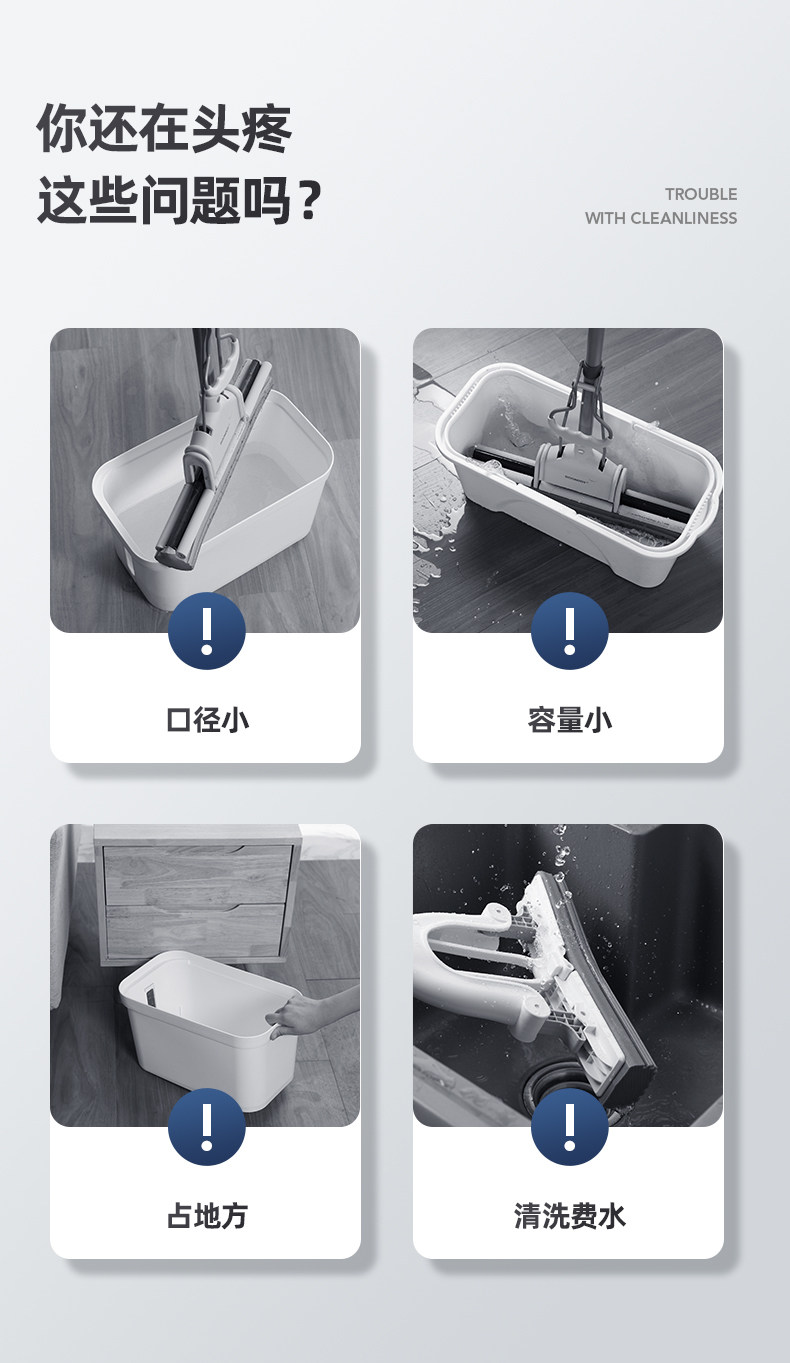 你还在头疼
这些问题吗？

TROUBLE
WITH CLEANLINESS

!

口径小

!

容量小

!

占地方

!

清洗费水