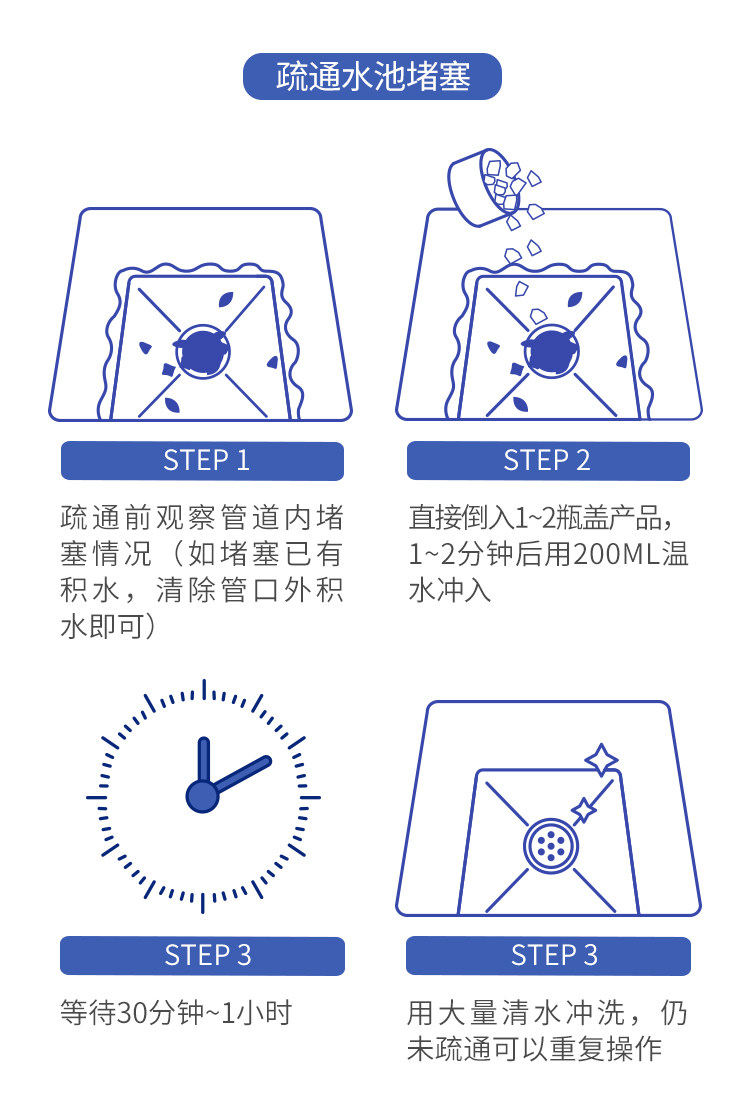 疏通水池堵塞

STEP 1

疏通前观察管道内堵塞情况（如堵塞已有积水，清除管口外积水即可）

STEP 2

直接倒入1~2瓶盖产品，1~2分钟后用200ML温水冲入

STEP 3

等待30分钟~1小时

STEP 3

用大量清水冲洗，仍未疏通可以重复操作