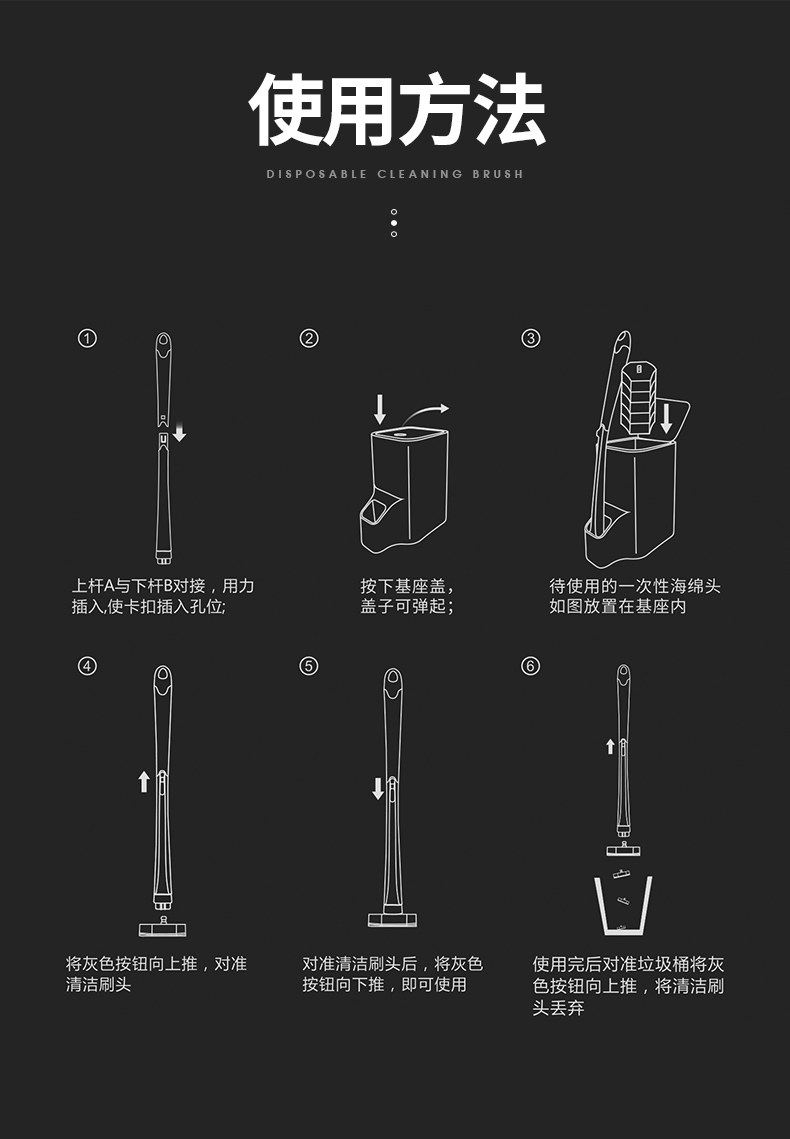 使用方法

DISPOSABLE CLEANING BRUSH

①

上杆A与下杆B对接，用力插入,使卡扣插入孔位;

②

按下基座盖，盖子可弹起;

③

待使用的一次性海绵头如图放置在基座内

④

将灰色按钮向上推，对准清洁刷头

⑤

对准清洁刷头后，将灰色按钮向下推，即可使用

⑥

使用完后对准垃圾桶将灰色按钮向上推，将清洁刷头丢弃