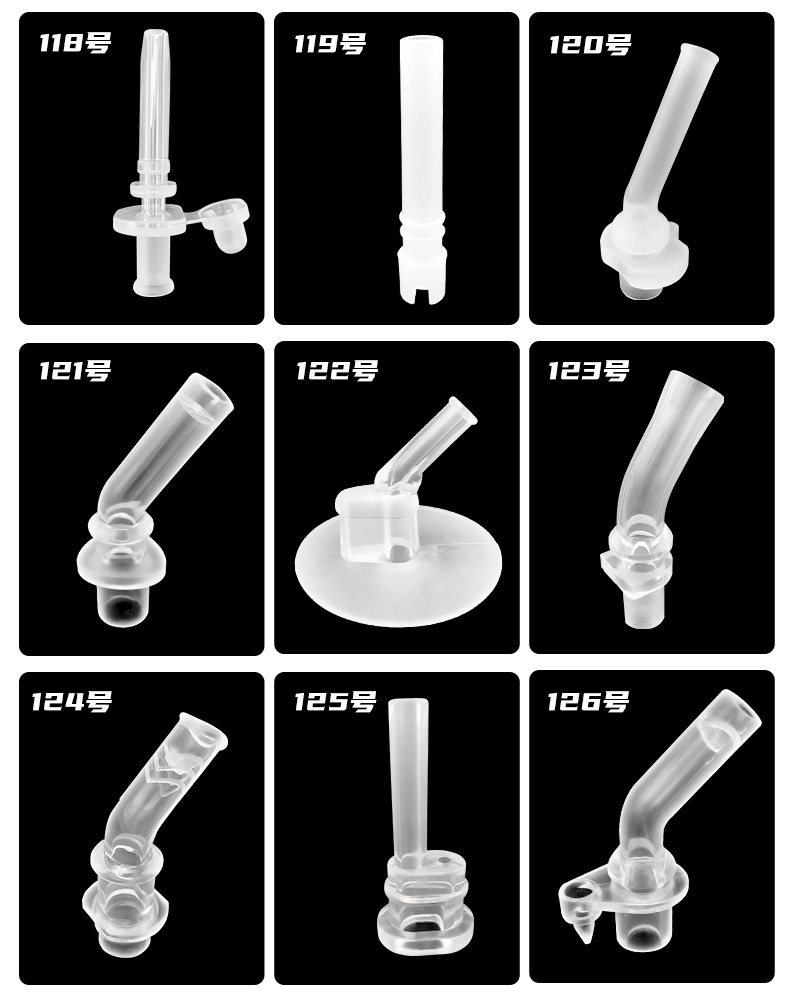 118号

119号

120号

121号

122号

123号

124号

125号

126号