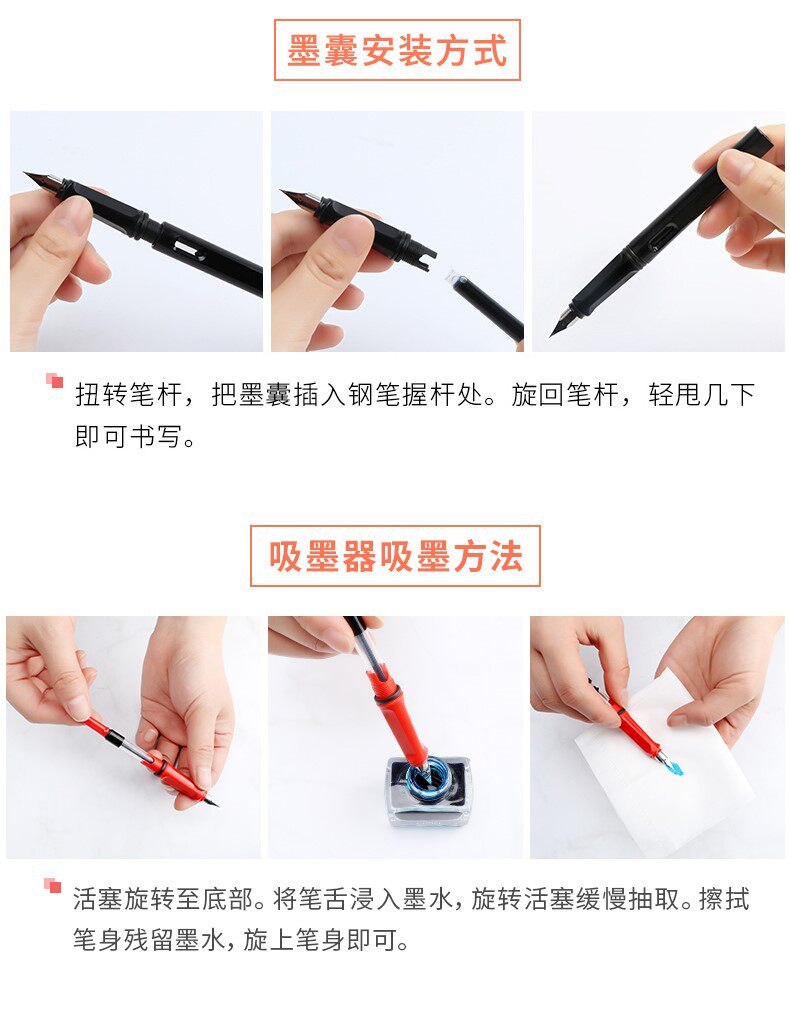 墨囊安装方式

扭转笔杆，把墨囊插入钢笔握杆处。旋回笔杆，轻甩几下即可书写。

吸墨器吸墨方法

活塞旋转至底部。将笔舌浸入墨水，旋转活塞缓慢抽取。擦拭笔身残留墨水，旋上笔身即可。