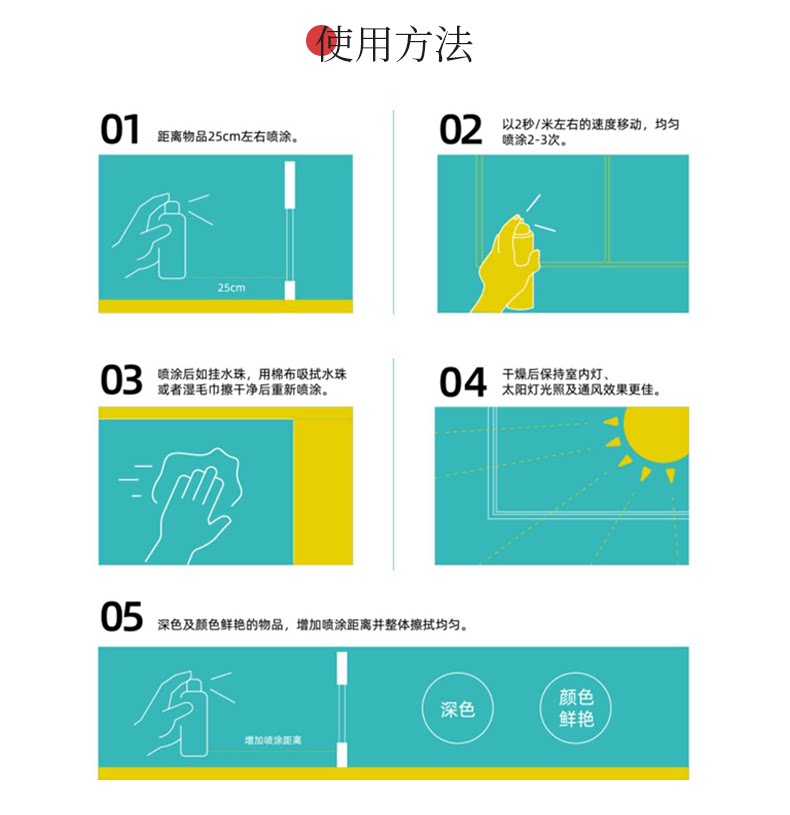 使用方法

01 距离物品25cm左右喷涂。

25cm

02 以2秒/米左右的速度移动，均匀喷涂2-3次。

03 喷涂后如挂水珠，用棉布吸拭水珠或者湿毛巾擦干净后重新喷涂。

04 干燥后保持室内灯、太阳灯光照及通风效果更佳。

05 深色及颜色鲜艳的物品，增加喷涂距离并整体擦拭均匀。

增加喷涂距离

深色

颜色鲜艳