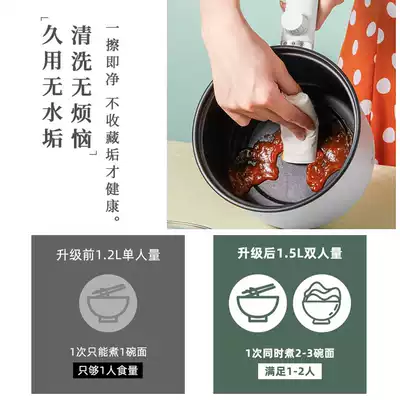 「清洗无烦恼
久用无水垢」

一擦即净 不收藏垢才健康。

升级前1.2L单人量

1次只能煮1碗面
只够1人食量

升级后1.5L双人量

1次同时煮2-3碗面
满足1-2人