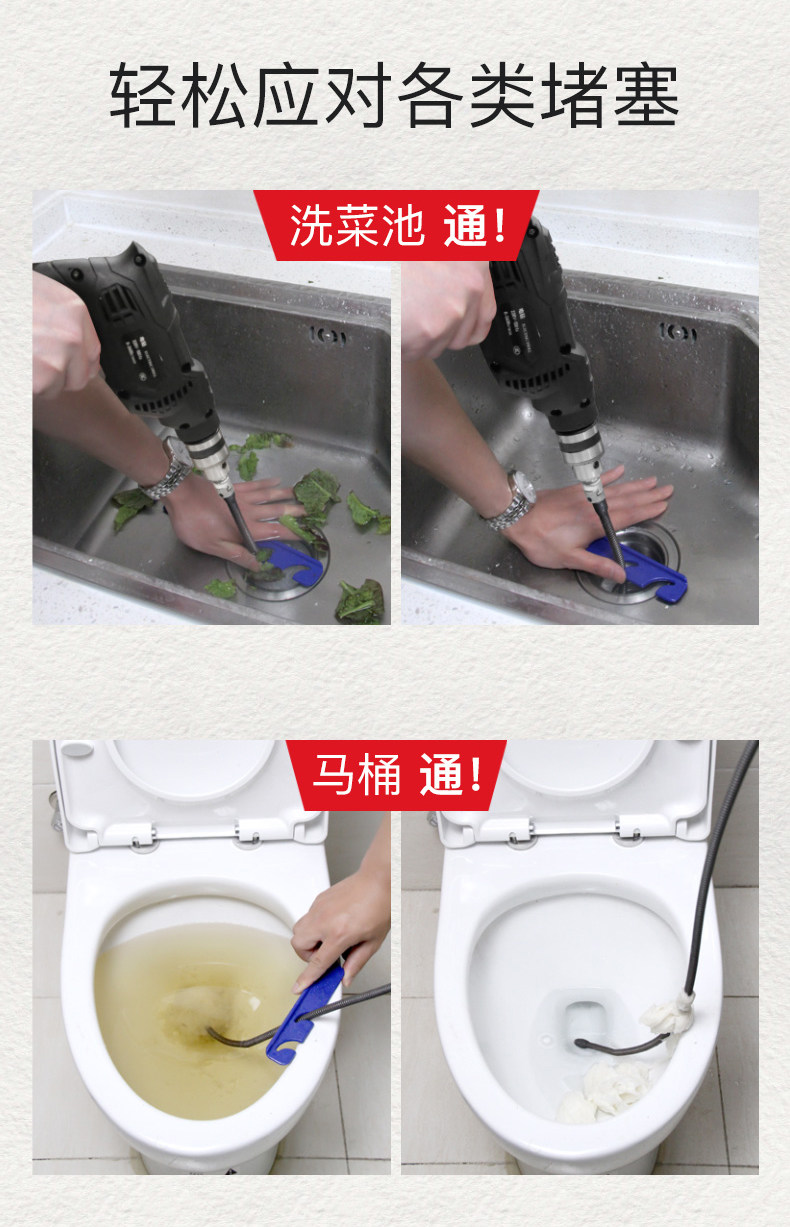 轻松应对各类堵塞

洗菜池 通!

马桶 通!