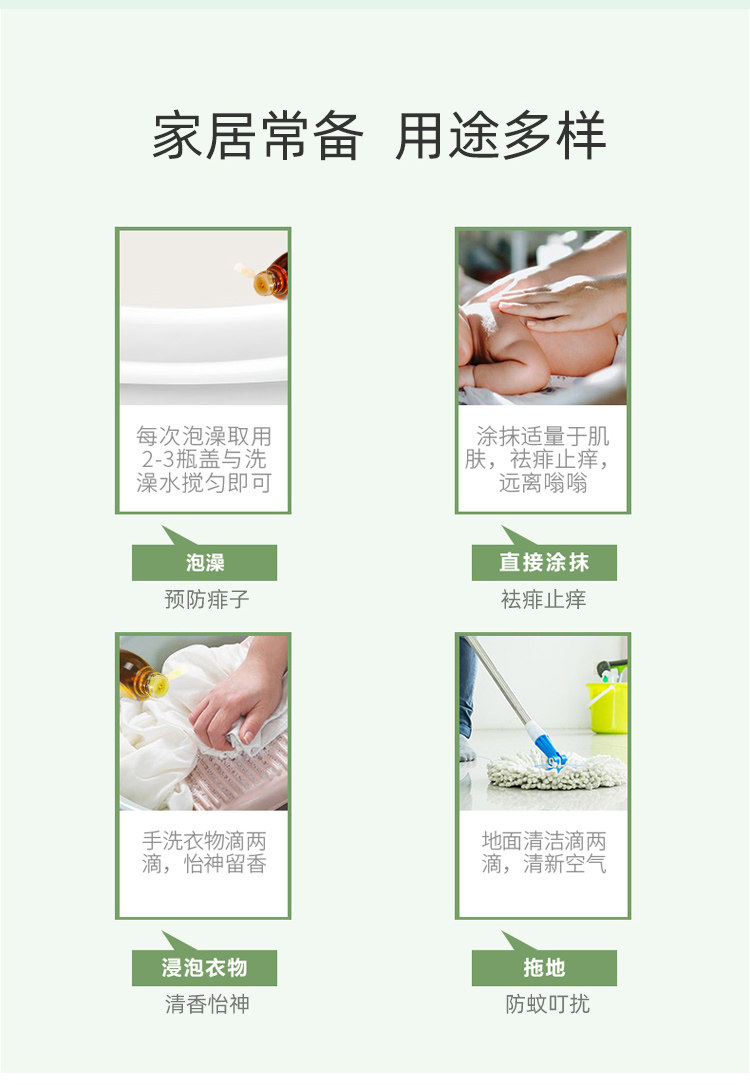 家居常备 用途多样

每次泡澡取用2-3瓶盖与洗澡水搅匀即可

泡澡

预防痱子

涂抹适量于肌肤，祛痱止痒，远离嗡嗡

直接涂抹

祛痱止痒

手洗衣物滴两滴，怡神留香

浸泡衣物

清香怡神

地面清洁滴两滴，清新空气

拖地

防蚊叮扰