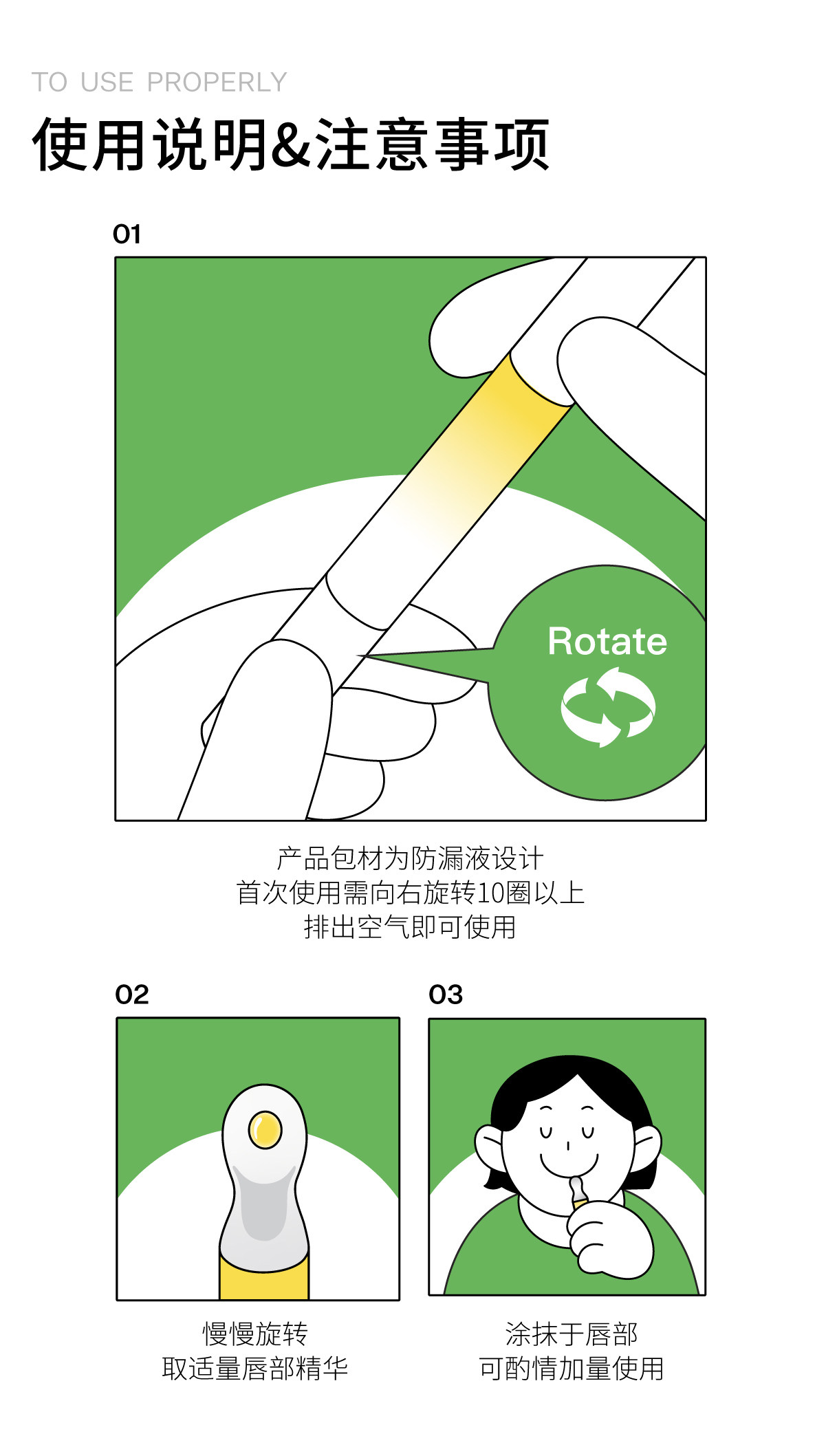 TO USE PROPERLY

使用说明&注意事项

01

Rotate

产品包材为防漏液设计
首次使用需向右旋转10圈以上
排出空气即可使用

02

慢慢旋转
取适量唇部精华

03

涂抹于唇部
可酌情加量使用