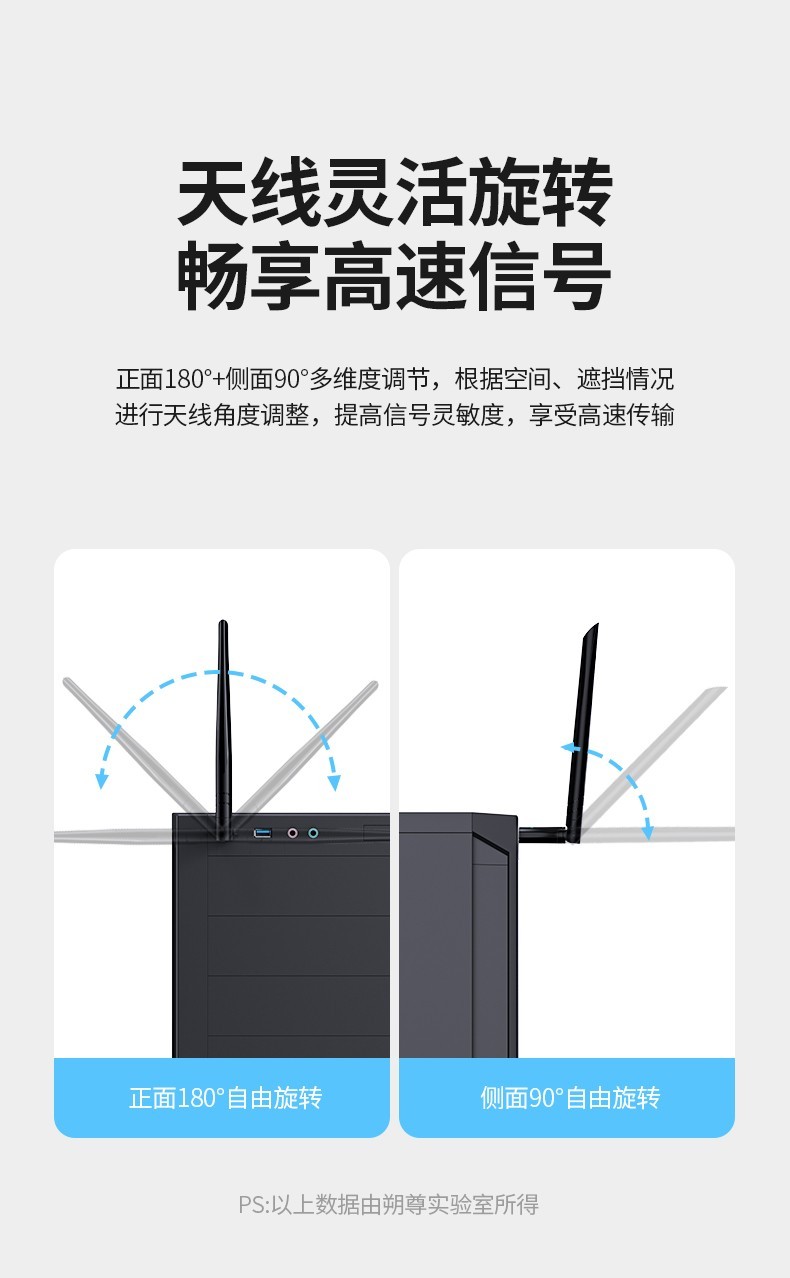 天线灵活旋转
畅享高速信号

正面180°+侧面90°多维度调节，根据空间、遮挡情况进行天线角度调整，提高信号灵敏度，享受高速传输

正面180°自由旋转

侧面90°自由旋转

PS:以上数据由朔尊实验室所得