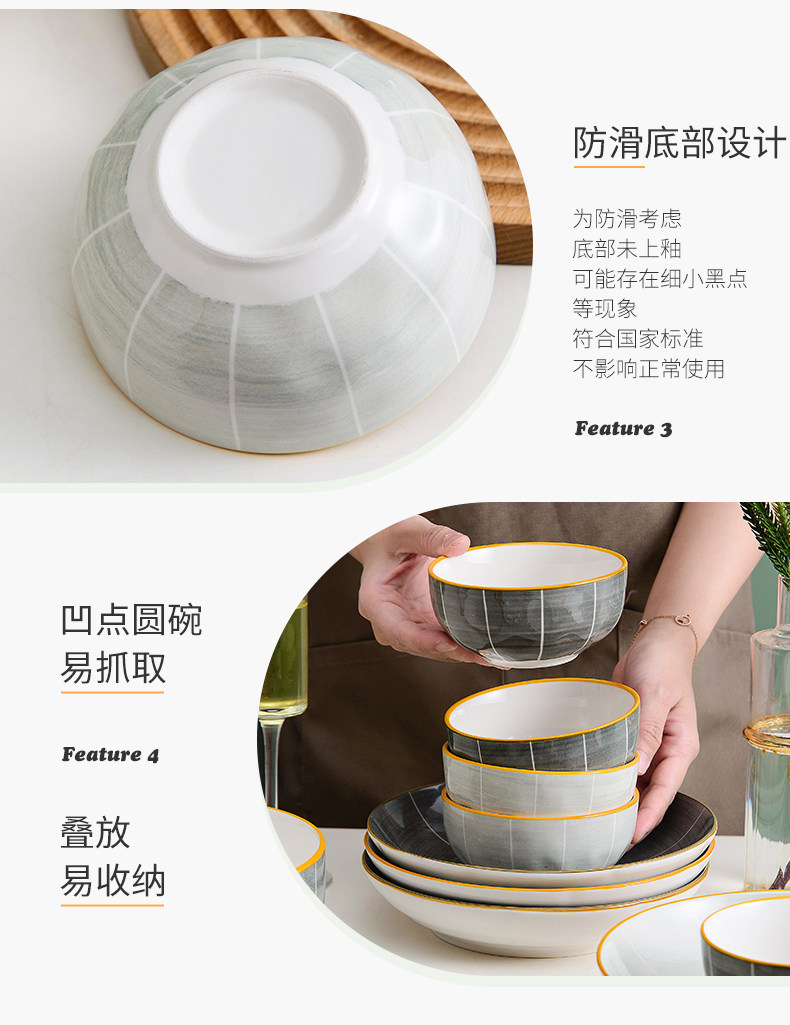 防滑底部设计

为防滑考虑
底部未上釉
可能存在细小黑点
等现象
符合国家标准
不影响正常使用

Feature 3

凹点圆碗
易抓取

Feature 4

叠放
易收纳