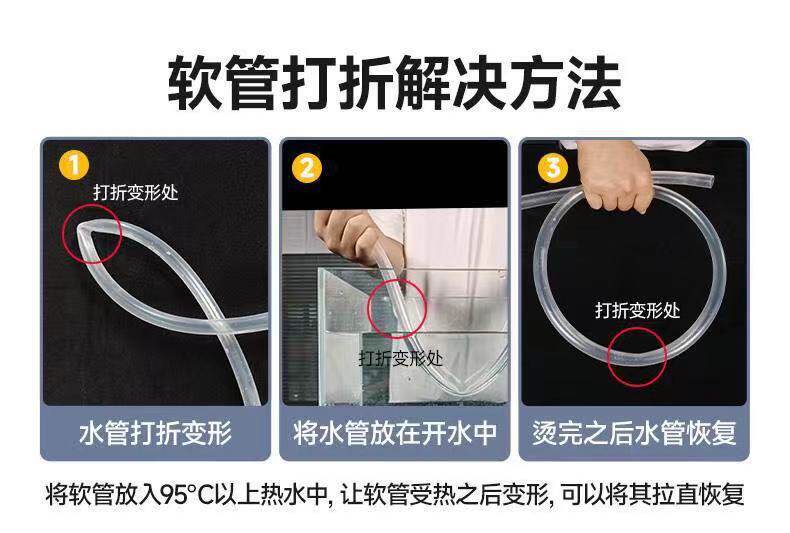 软管打折解决方法

1
打折变形处
水管打折变形

2
打折变形处
将水管放在开水中

3
打折变形处
烫完之后水管恢复

将软管放入95°C以上热水中, 让软管受热之后变形, 可以将其拉直恢复