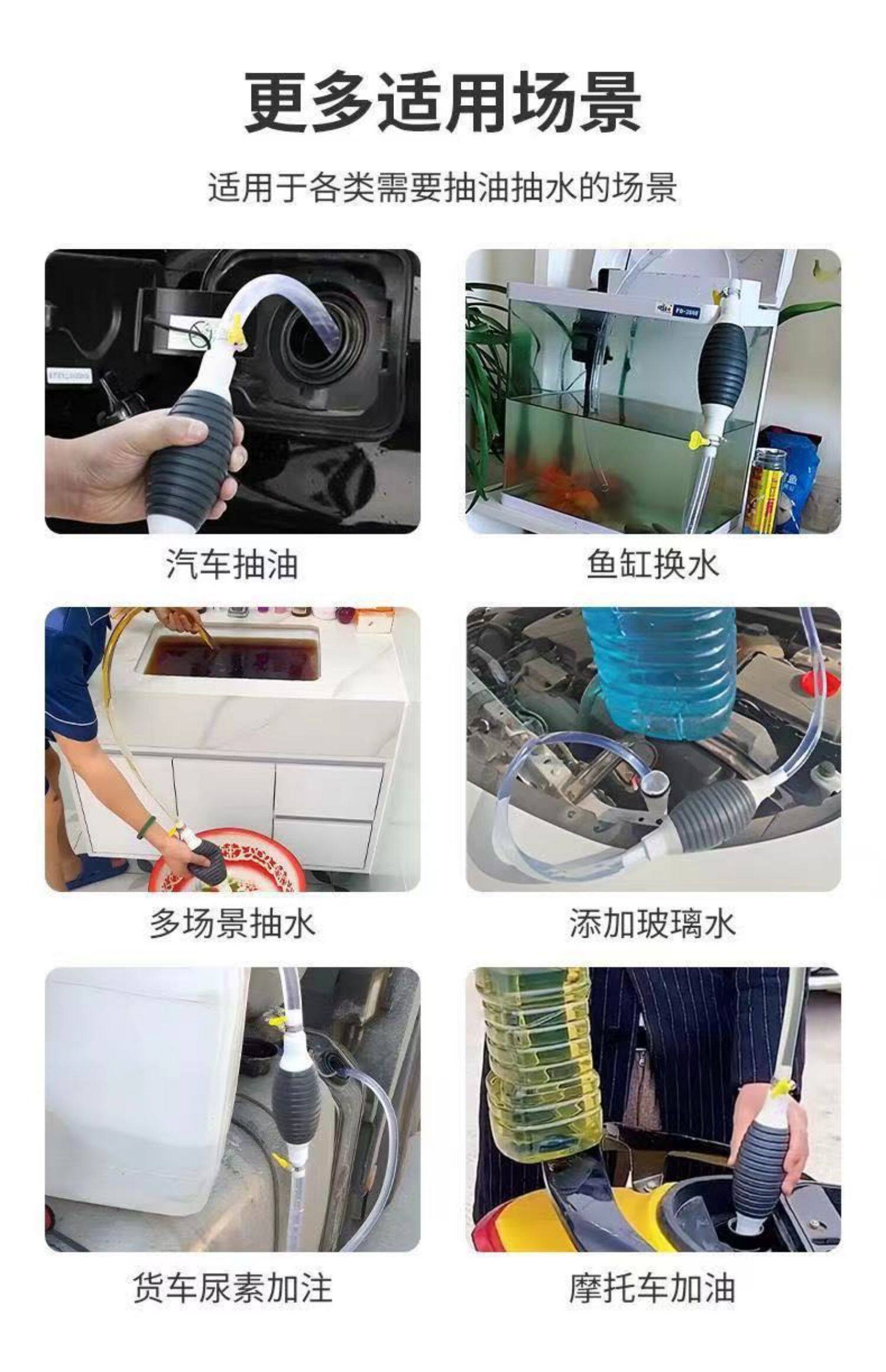 更多适用场景

适用于各类需要抽油抽水的场景

汽车抽油

鱼缸换水

多场景抽水

添加玻璃水

货车尿素加注

摩托车加油