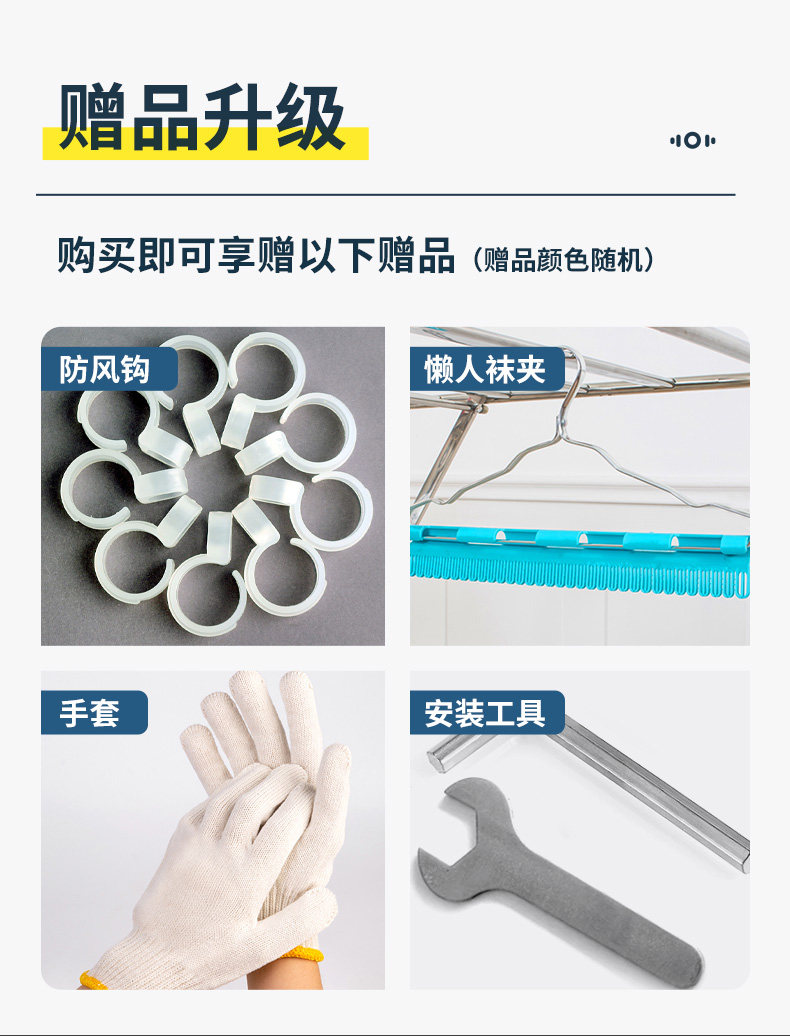 赠品升级

购买即可享赠以下赠品（赠品颜色随机）

防风钩

懒人袜夹

手套

安装工具