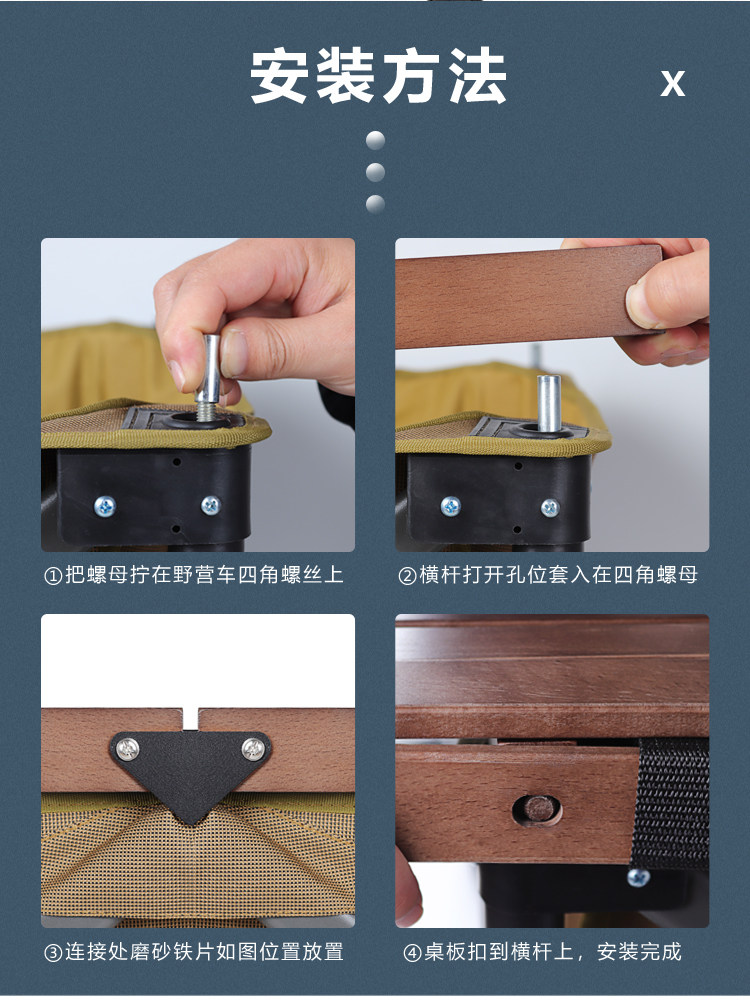 安装方法

X

①把螺母拧在野营车四角螺丝上

②横杆打开孔位套入在四角螺母

③连接处磨砂铁片如图位置放置

④桌板扣到横杆上，安装完成