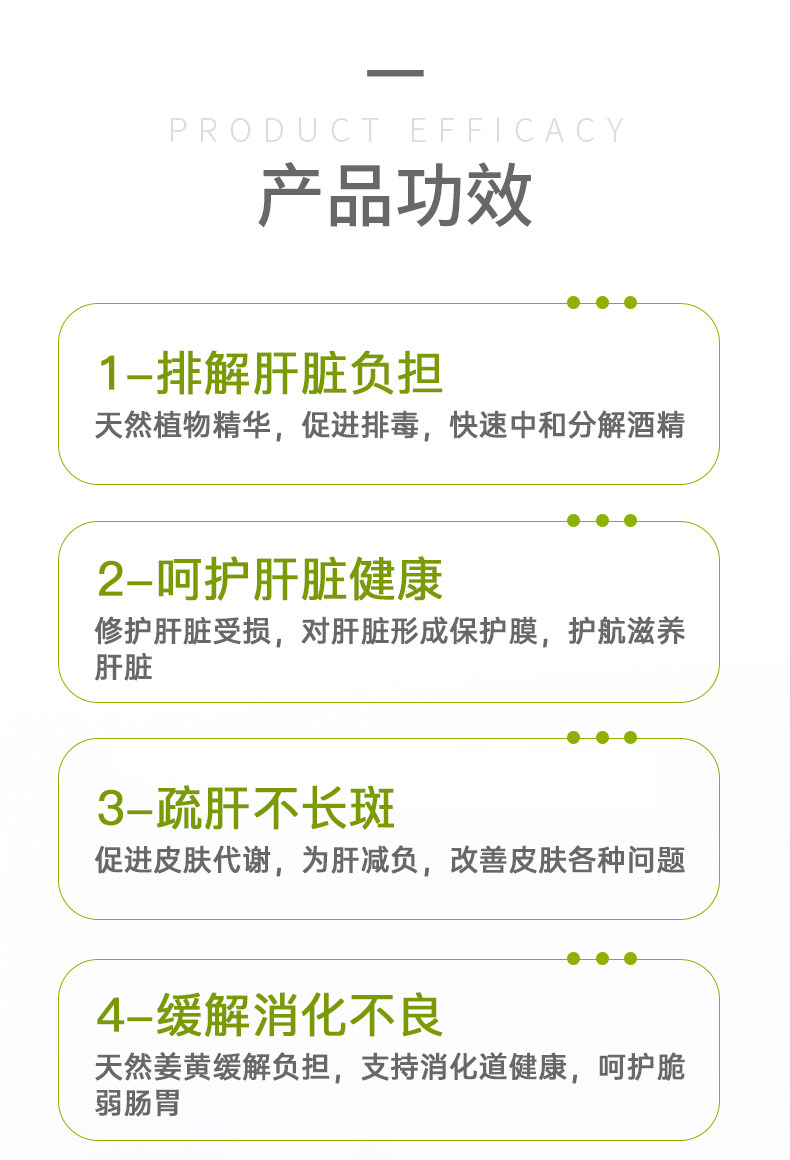 PRODUCT EFFICACY

产品功效

1-排解肝脏负担

天然植物精华，促进排毒，快速中和分解酒精

2-呵护肝脏健康

修护肝脏受损，对肝脏形成保护膜，护航滋养肝脏

3-疏肝不长斑

促进皮肤代谢，为肝减负，改善皮肤各种问题

4-缓解消化不良

天然姜黄缓解负担，支持消化道健康，呵护脆弱肠胃