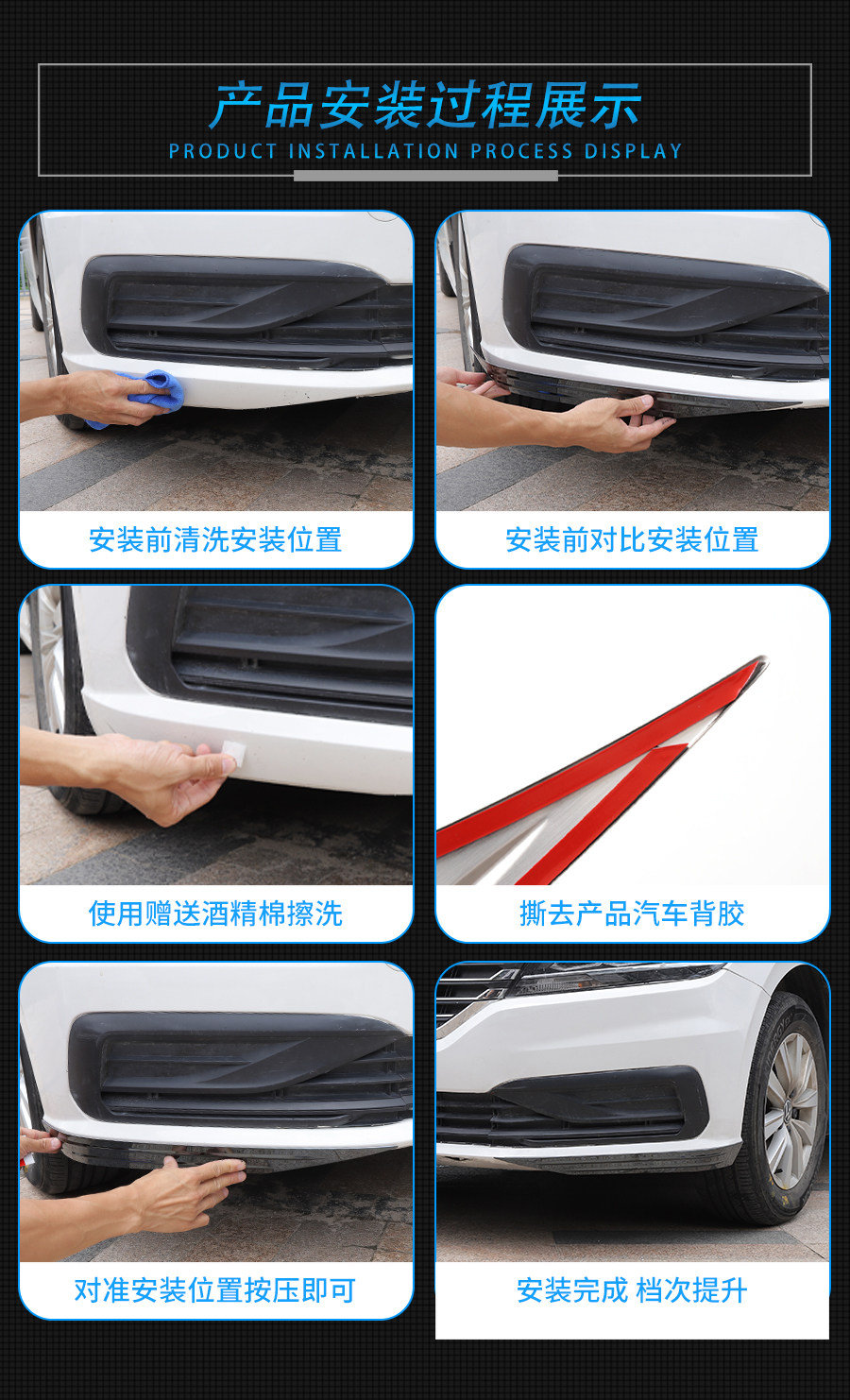 产品安装过程展示

PRODUCT INSTALLATION PROCESS DISPLAY

安装前清洗安装位置

安装前对比安装位置

使用赠送酒精棉擦洗

撕去产品汽车背胶

对准安装位置按压即可

安装完成 档次提升