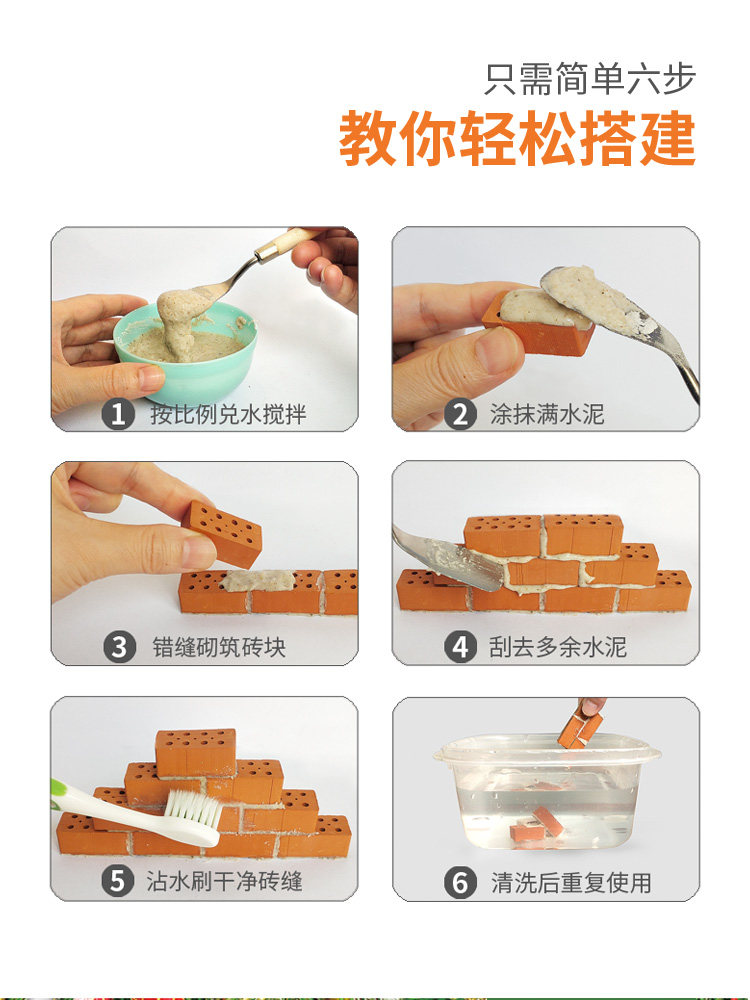 只需简单六步
教你轻松搭建

1 按比例兑水搅拌

2 涂抹满水泥

3 错缝砌筑砖块

4 刮去多余水泥

5 沾水刷干净砖缝

6 清洗后重复使用