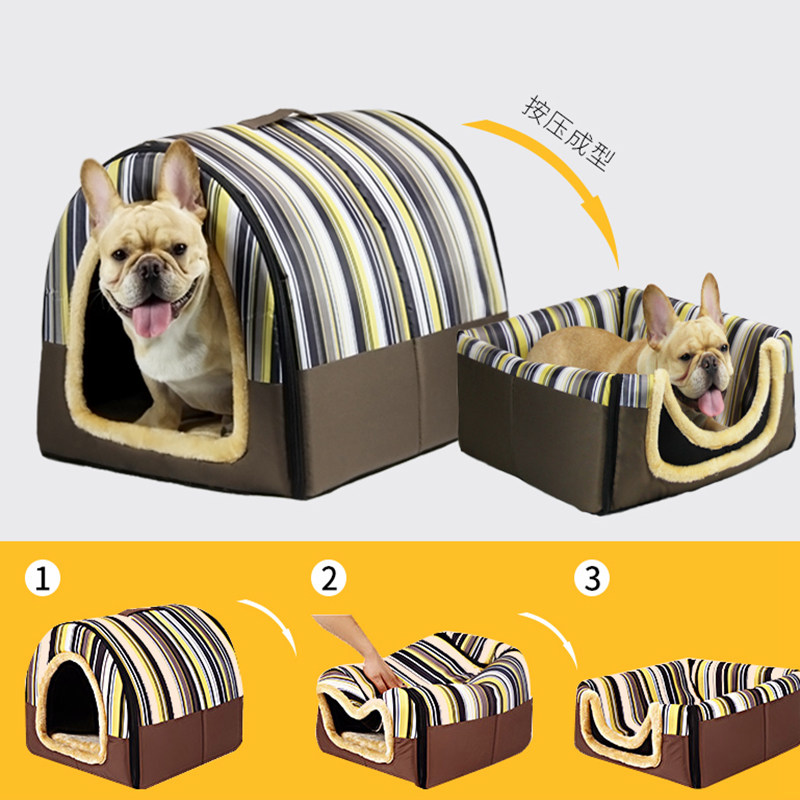 按压成型

1

2

3