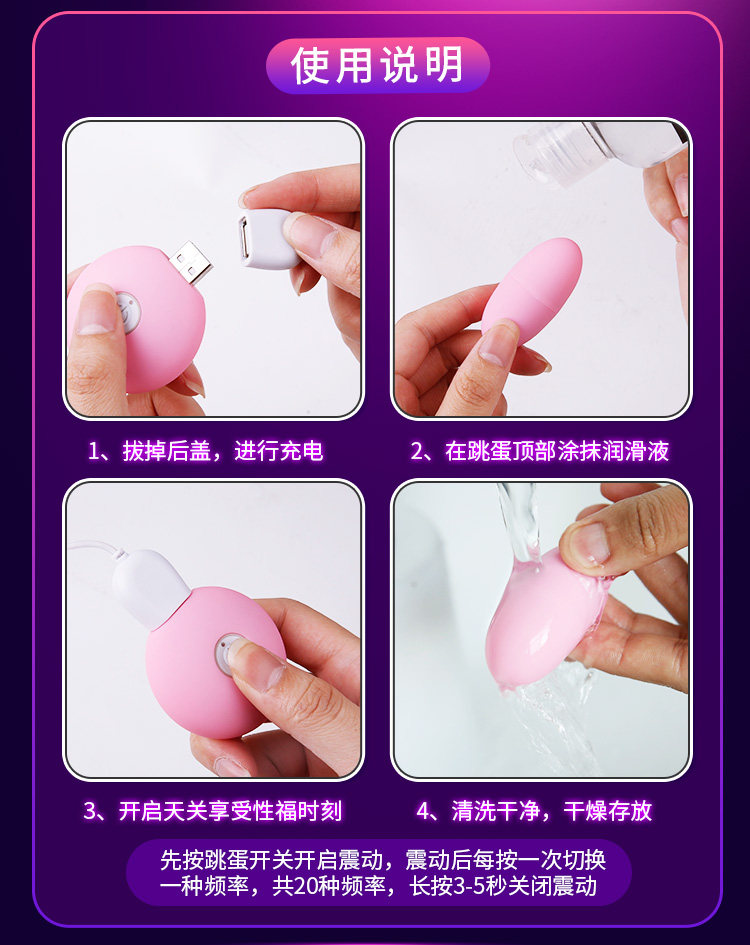 使用说明

1、拔掉后盖，进行充电

2、在跳蛋顶部涂抹润滑液

3、开启天关享受性福时刻

4、清洗干净，干燥存放

先按跳蛋开关开启震动，震动后每按一次切换一种频率，共20种频率，长按3-5秒关闭震动