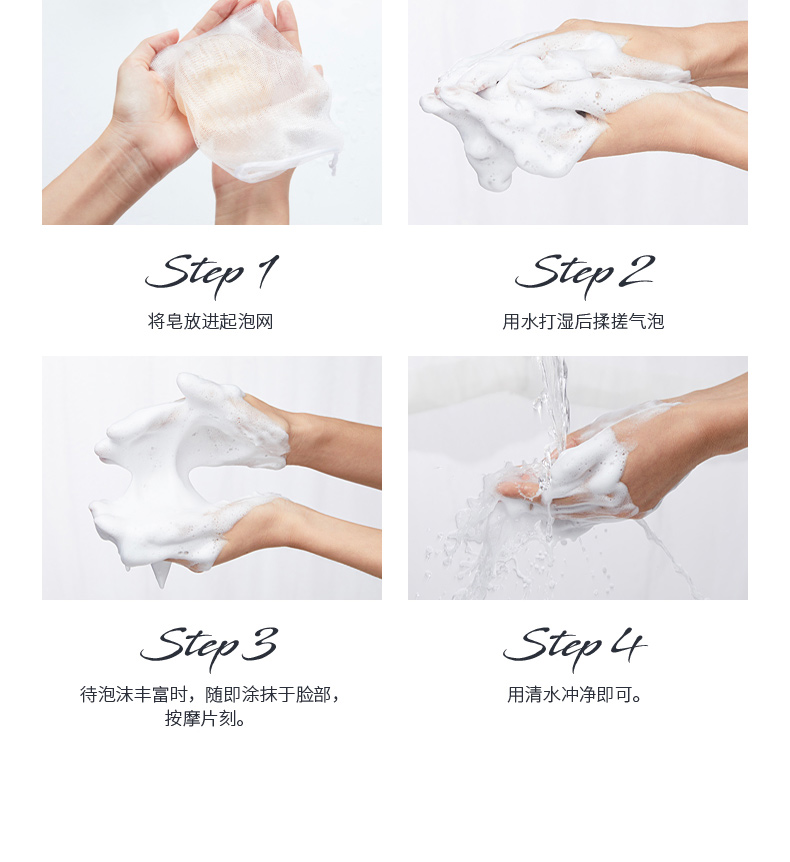 Step 1
将皂放进起泡网

Step 2
用水打湿后揉搓气泡

Step 3
待泡沫丰富时，随即涂抹于脸部，按摩片刻。

Step 4
用清水冲净即可。