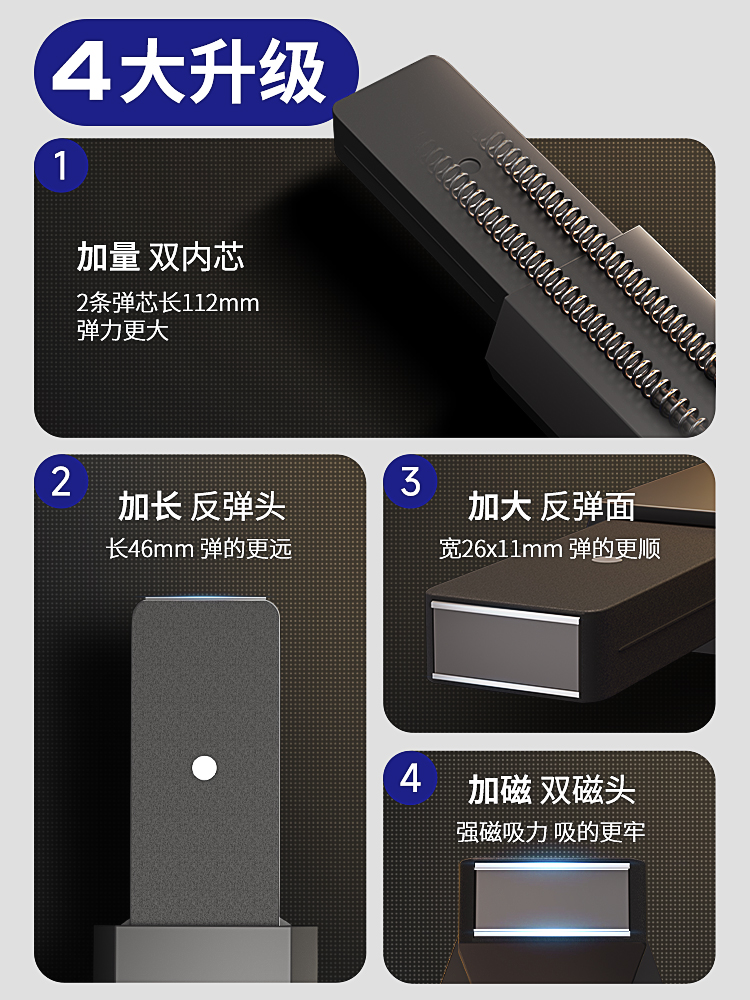 4大升级

1
加量 双内芯
2条弹芯长112mm
弹力更大

2
加长 反弹头
长46mm 弹的更远

3
加大 反弹面
宽26x11mm 弹的更顺

4
加磁 双磁头
强磁吸力 吸的更牢