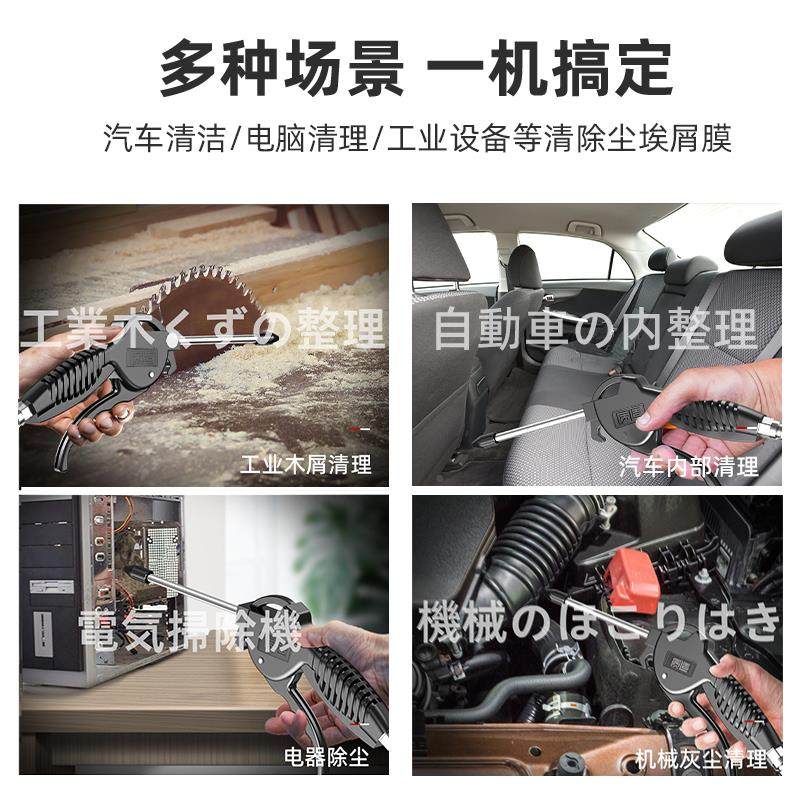 多种场景 一机搞定

汽车清洁/电脑清理/工业设备等清除尘埃屑膜

工業木くずの整理

工业木屑清理

自動車の内整理

汽车内部清理

電気掃除機

电器除尘

機械のほこりはき

机械灰尘清理