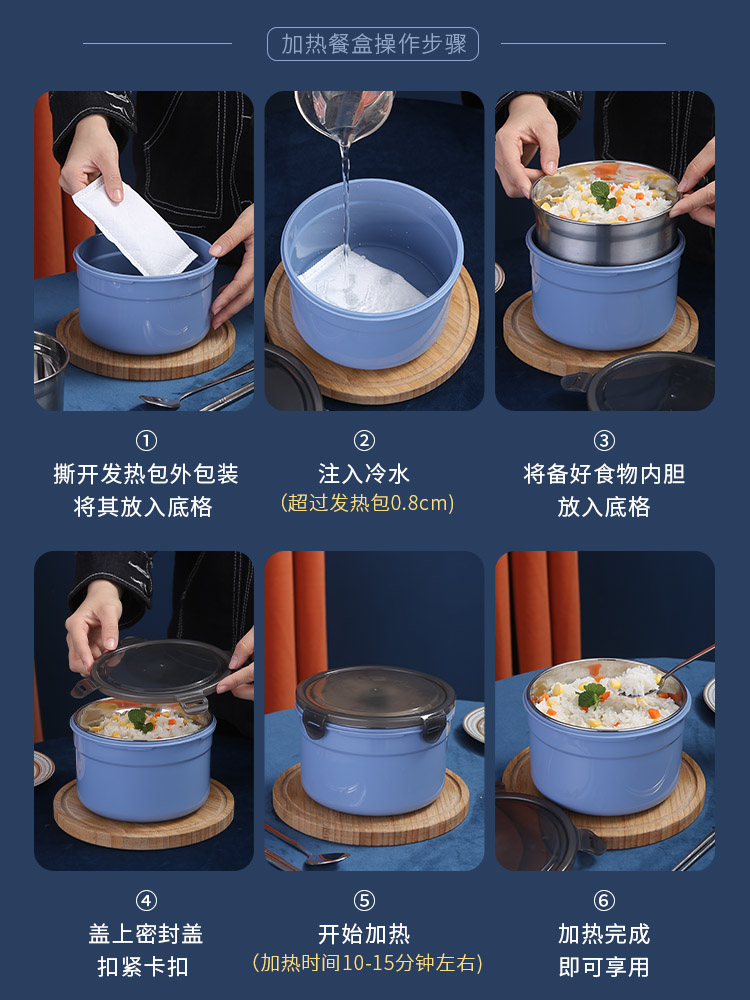 加热餐盒操作步骤

①
撕开发热包外包装
将其放入底格

②
注入冷水
(超过发热包0.8cm)

③
将备好食物内胆
放入底格

④
盖上密封盖
扣紧卡扣

⑤
开始加热
(加热时间10-15分钟左右)

⑥
加热完成
即可享用