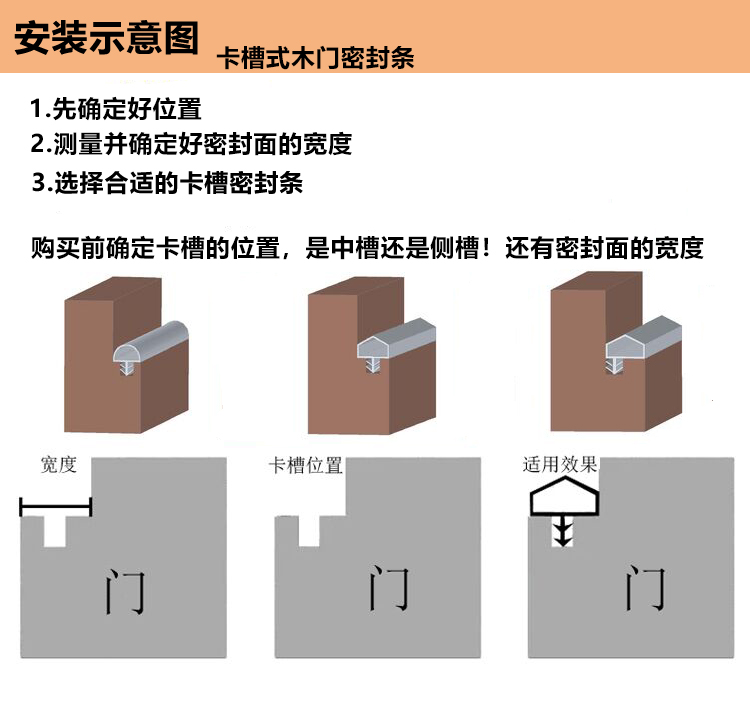 安装示意图

卡槽式木门密封条

1.先确定好位置
2.测量并确定好密封面的宽度
3.选择合适的卡槽密封条

购买前确定卡槽的位置，是中槽还是侧槽！还有密封面的宽度

宽度

门

卡槽位置

门

适用效果

门