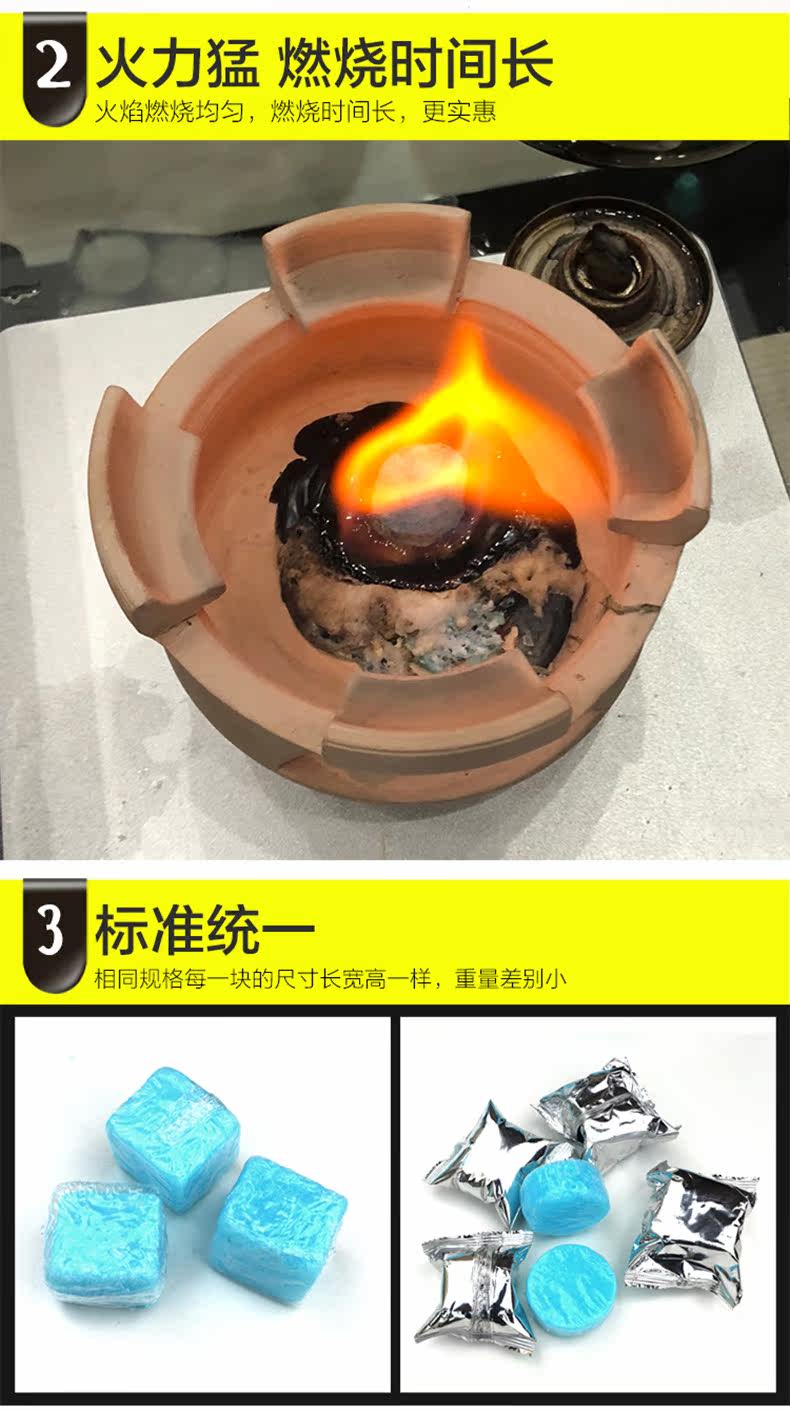 2 火力猛 燃烧时间长

火焰燃烧均匀，燃烧时间长，更实惠

3 标准统一

相同规格每一块的尺寸长宽高一样，重量差别小