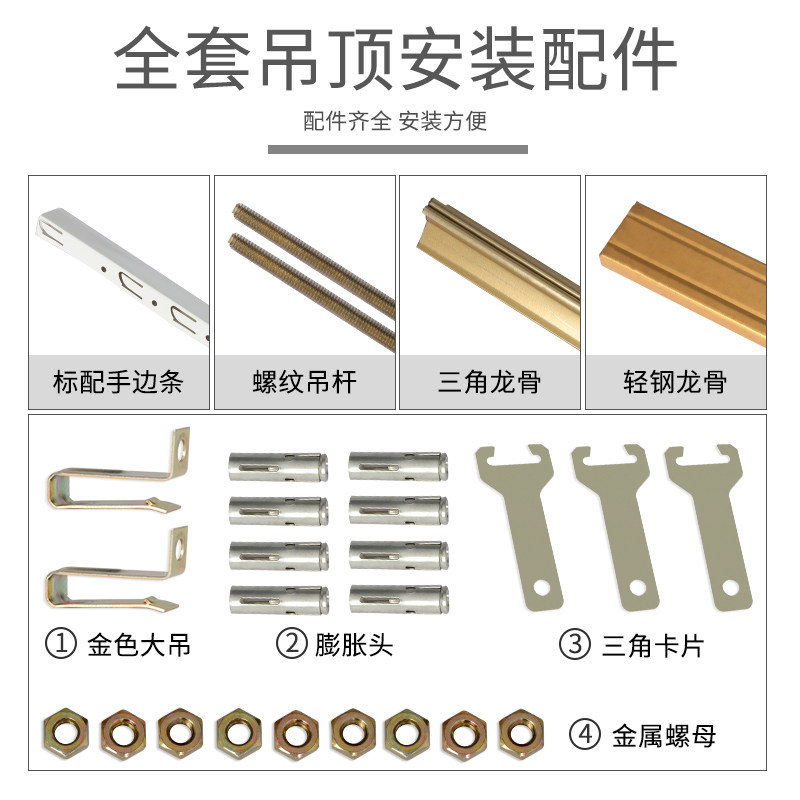 全套吊顶安装配件

配件齐全 安装方便

标配手边条

螺纹吊杆

三角龙骨

轻钢龙骨

① 金色大吊

② 膨胀头

③ 三角卡片

④ 金属螺母