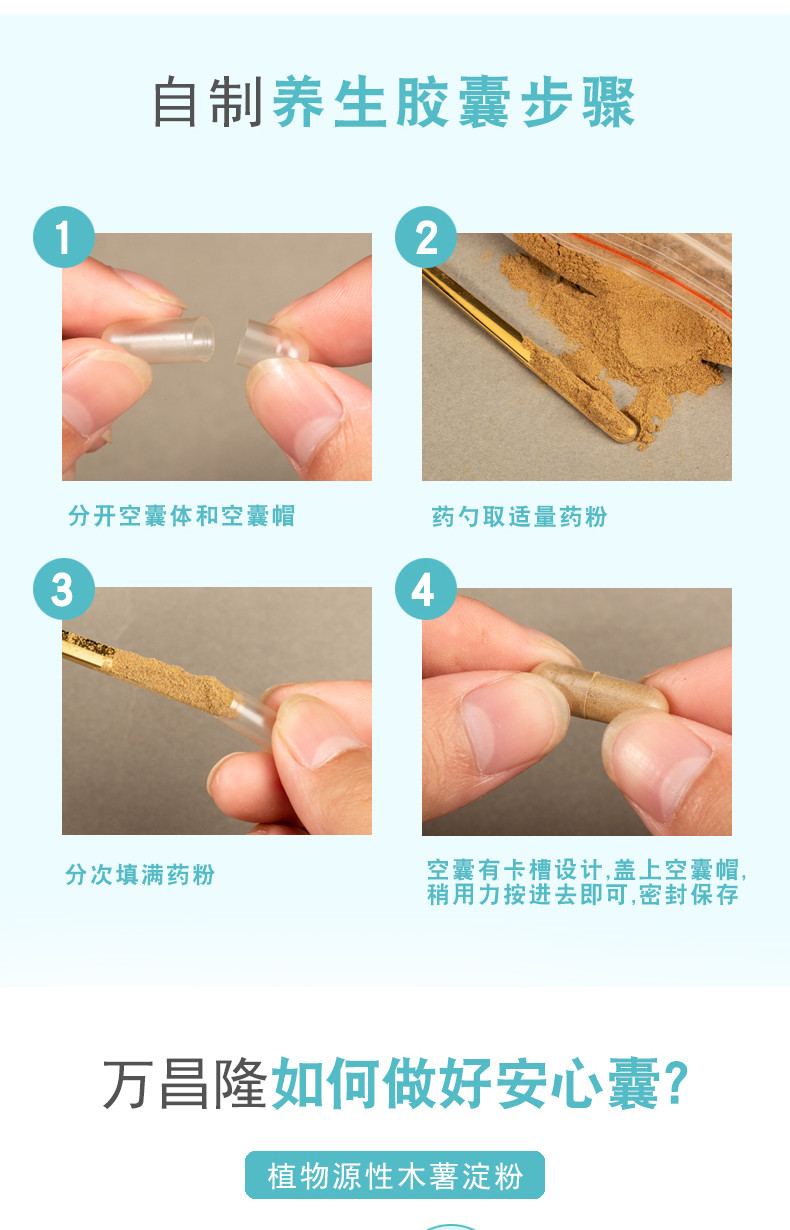 自制养生胶囊步骤

1

分开空囊体和空囊帽

2

药勺取适量药粉

3

分次填满药粉

4

空囊有卡槽设计,盖上空囊帽,稍用力按进去即可,密封保存

万昌隆如何做好安心囊?

植物源性木薯淀粉