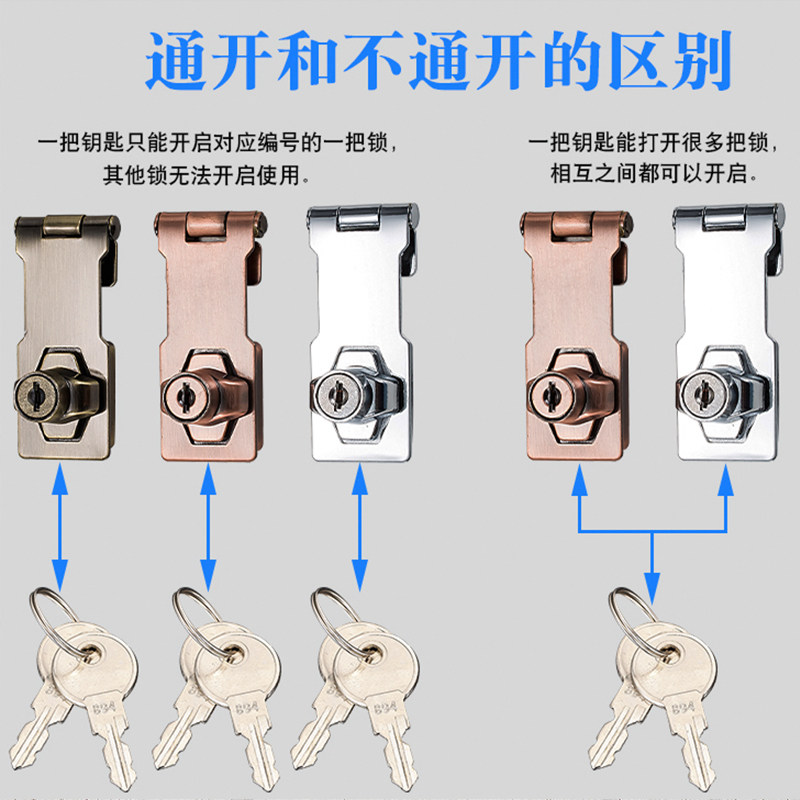 通开和不通开的区别

一把钥匙只能开启对应编号的一把锁，其他锁无法开启使用。

一把钥匙能打开很多把锁，相互之间都可以开启。

694

694

694

694