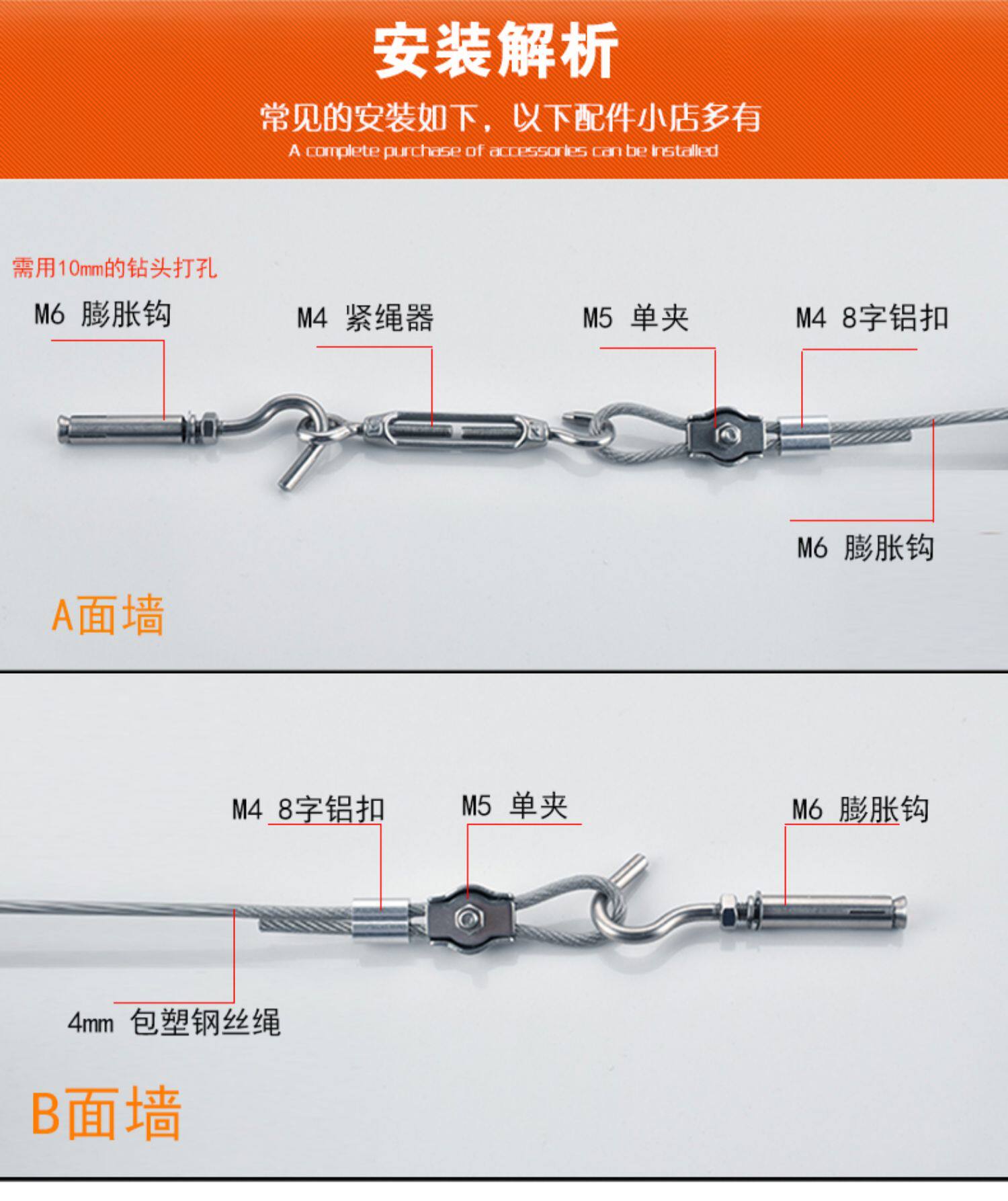 安装解析

常见的安装如下，以下配件小店多有

A complete purchase of accessories can be installed

需用10mm的钻头打孔

M6 膨胀钩

M4 紧绳器

M5 单夹

M4 8字铝扣

M6 膨胀钩

A面墙

M4 8字铝扣

M5 单夹

M6 膨胀钩

4mm 包塑钢丝绳

B面墙