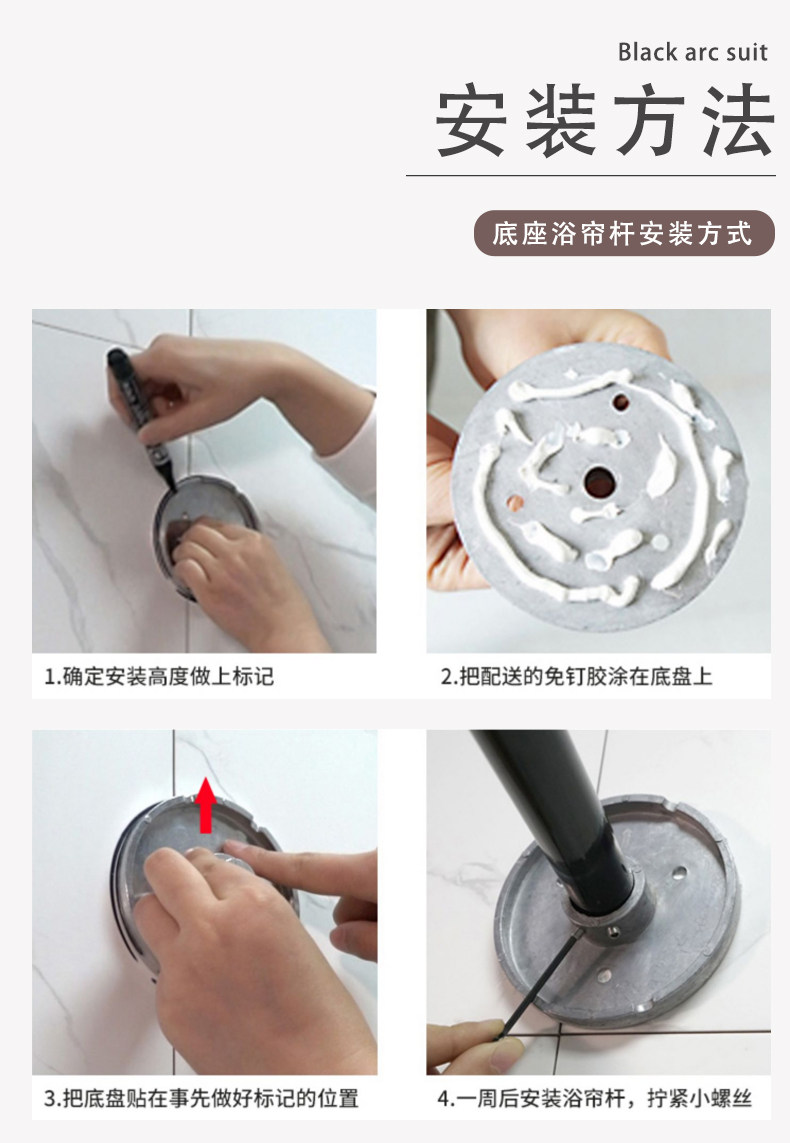 Black arc suit
安装方法

底座浴帘杆安装方式

1.确定安装高度做上标记

2.把配送的免钉胶涂在底盘上

3.把底盘贴在事先做好标记的位置

4.一周后安装浴帘杆，拧紧小螺丝