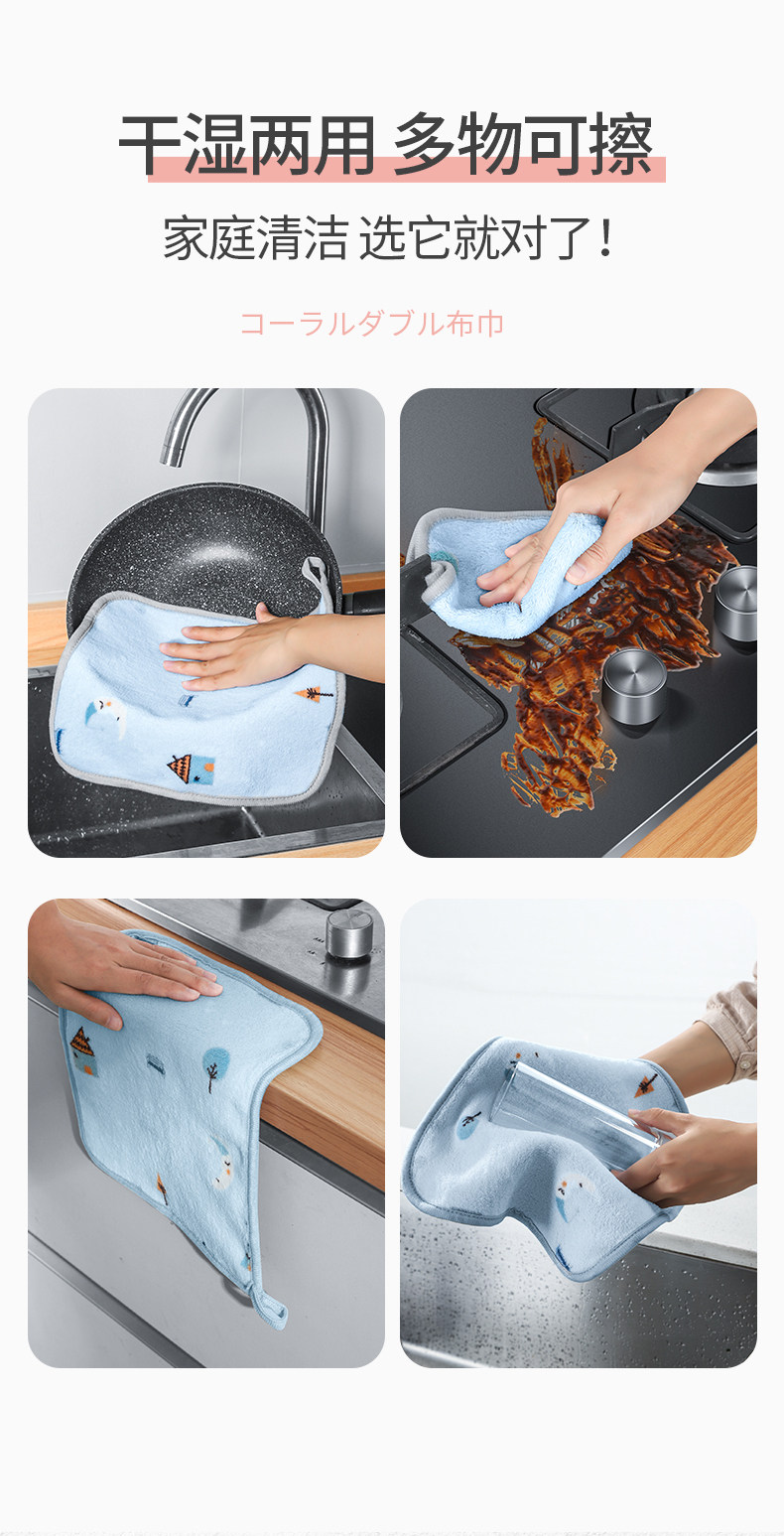 干湿两用 多物可擦

家庭清洁 选它就对了！

コーラルダブル布巾