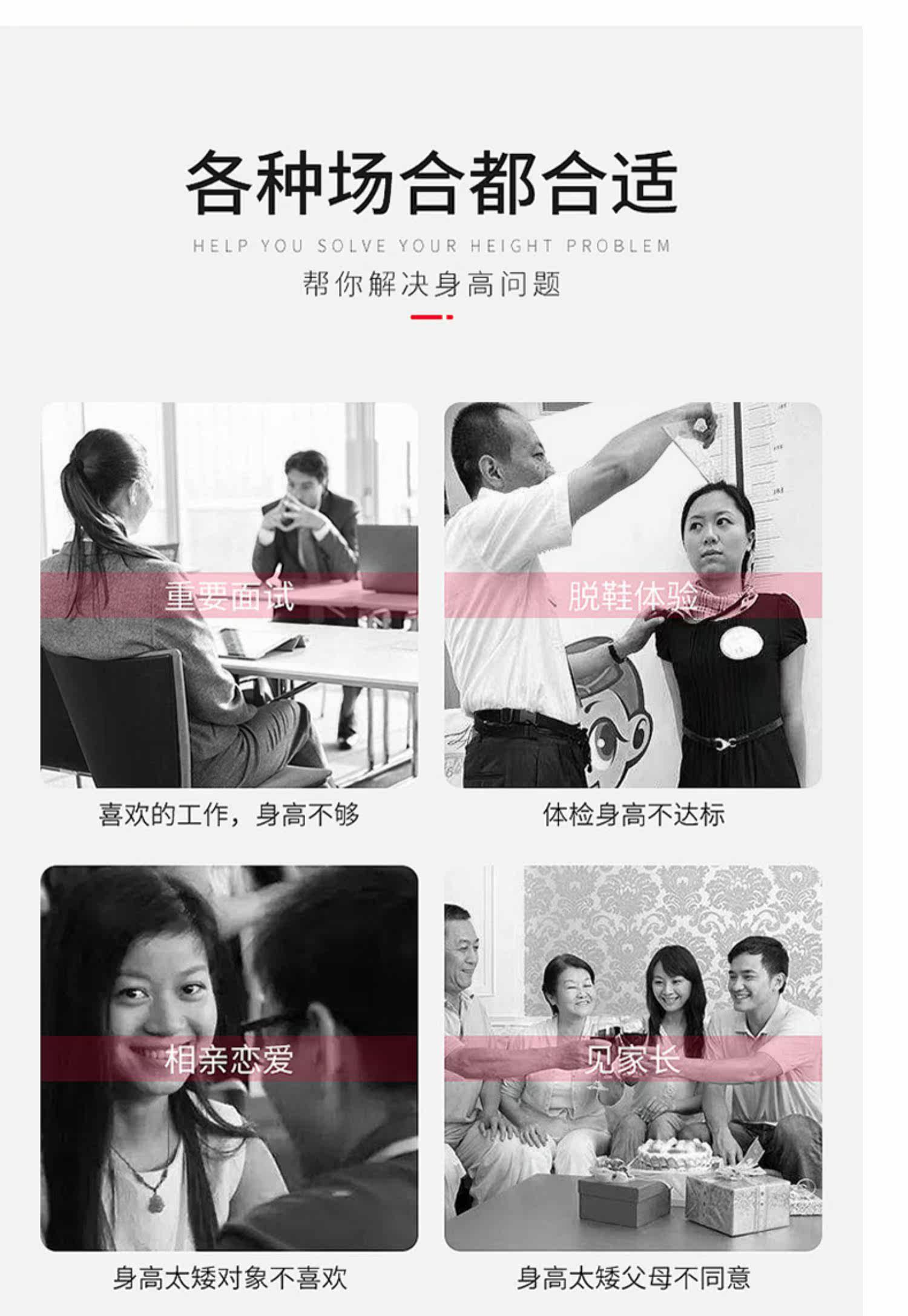 各种场合都合适

HELP YOU SOLVE YOUR HEIGHT PROBLEM

帮你解决身高问题

重要面试

喜欢的工作，身高不够

脱鞋体验

体检身高不达标

相亲恋爱

身高太矮对象不喜欢

见家长

身高太矮父母不同意