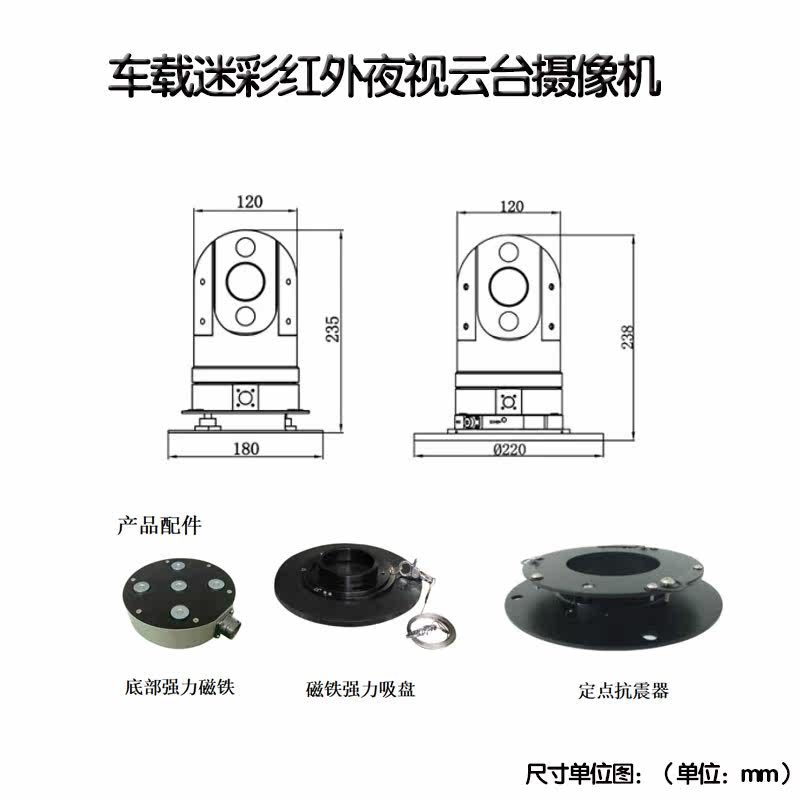 车载迷彩红外夜视云台摄像机

120

235

180

120

238

Ø220

产品配件

底部强力磁铁

磁铁强力吸盘

定点抗震器

尺寸单位图：（单位：mm）