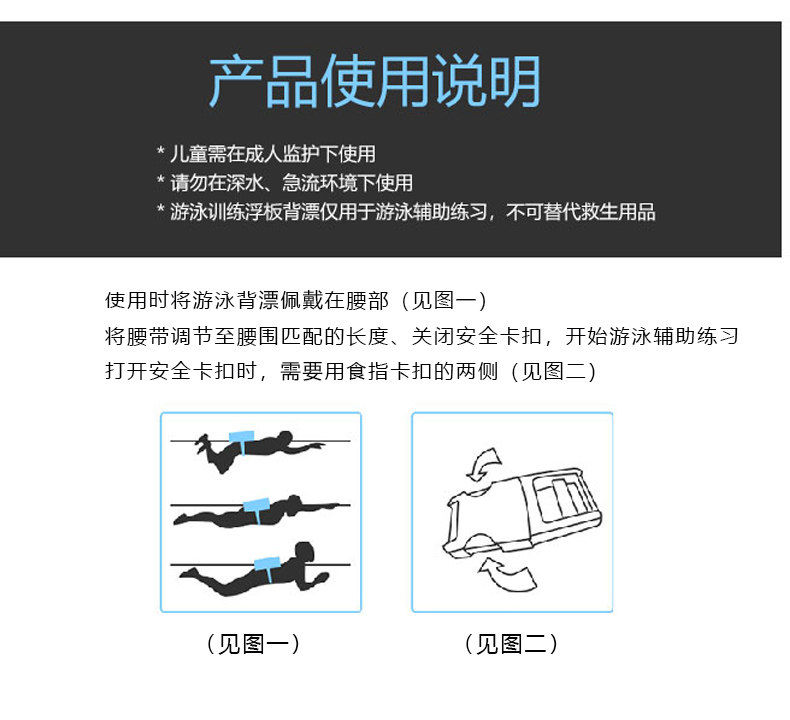 产品使用说明

* 儿童需在成人监护下使用
* 请勿在深水、急流环境下使用
* 游泳训练浮板背漂仅用于游泳辅助练习，不可替代救生用品

使用时将游泳背漂佩戴在腰部（见图一）
将腰带调节至腰围匹配的长度、关闭安全卡扣，开始游泳辅助练习
打开安全卡扣时，需要用食指卡扣的两侧（见图二）

（见图一）

（见图二）