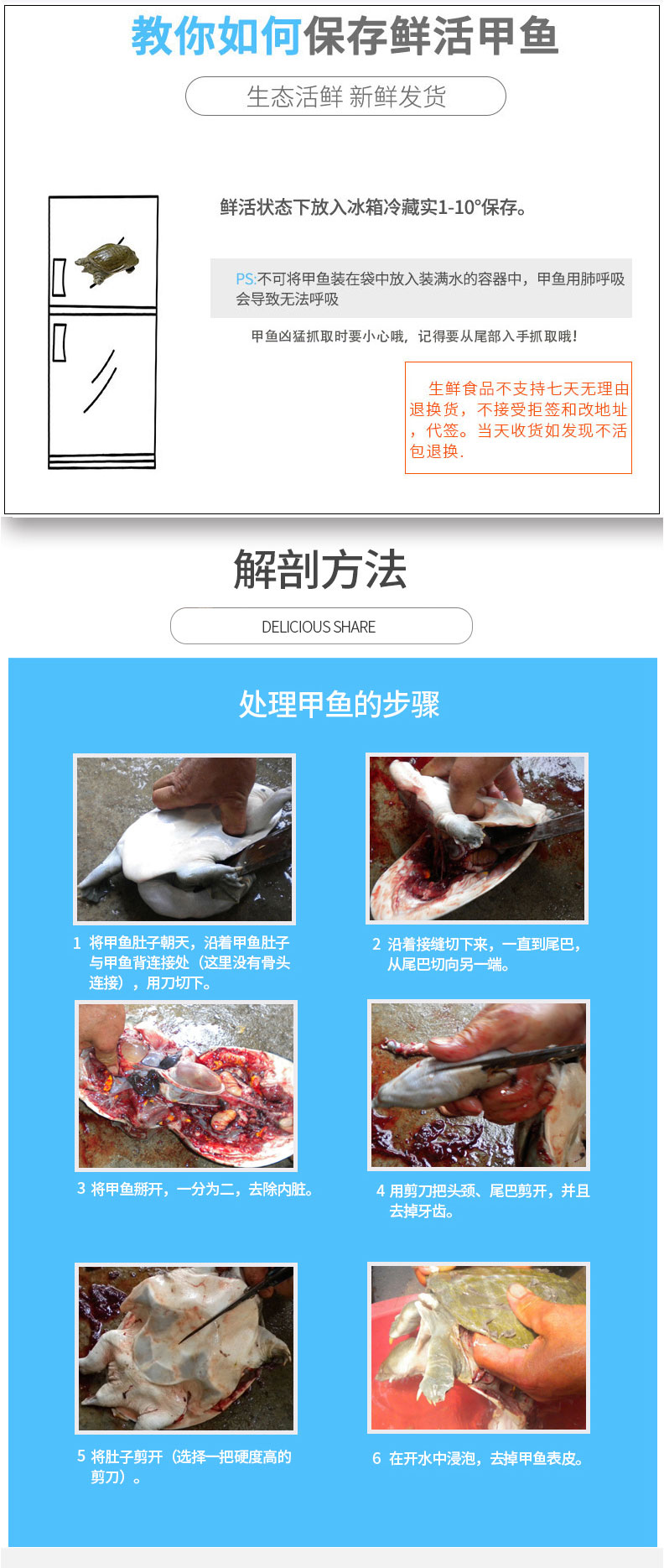 教你如何保存鲜活甲鱼

生态活鲜 新鲜发货

鲜活状态下放入冰箱冷藏实1-10°保存。

PS:不可将甲鱼装在袋中放入装满水的容器中，甲鱼用肺呼吸会导致无法呼吸

甲鱼凶猛抓取时要小心哦，记得要从尾部入手抓取哦！

生鲜食品不支持七天无理由退换货，不接受拒签和改地址，代签。当天收货如发现不活包退换.

解剖方法

DELICIOUS SHARE

处理甲鱼的步骤

1 将甲鱼肚子朝天，沿着甲鱼肚子与甲鱼背连接处（这里没有骨头连接），用刀切下。

2 沿着接缝切下来，一直到尾巴，从尾巴切向另一端。

3 将甲鱼掰开，一分为二，去除内脏。

4 用剪刀把头颈、尾巴剪开，并且去掉牙齿。

5 将肚子剪开（选择一把硬度高的剪刀）。

6 在开水中浸泡，去掉甲鱼表皮。