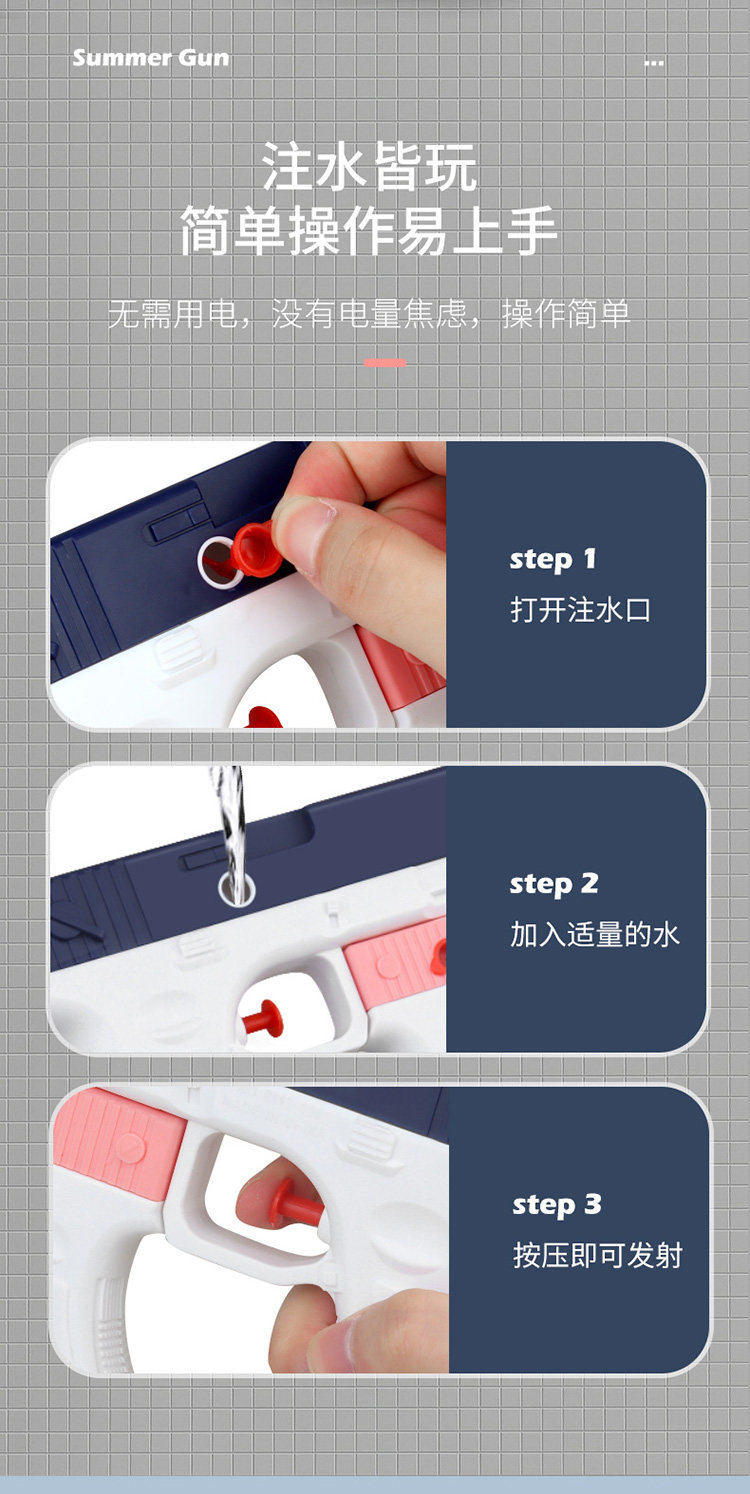 Summer Gun

...

注水皆玩
简单操作易上手

无需用电，没有电量焦虑，操作简单

step 1
打开注水口

step 2
加入适量的水

step 3
按压即可发射