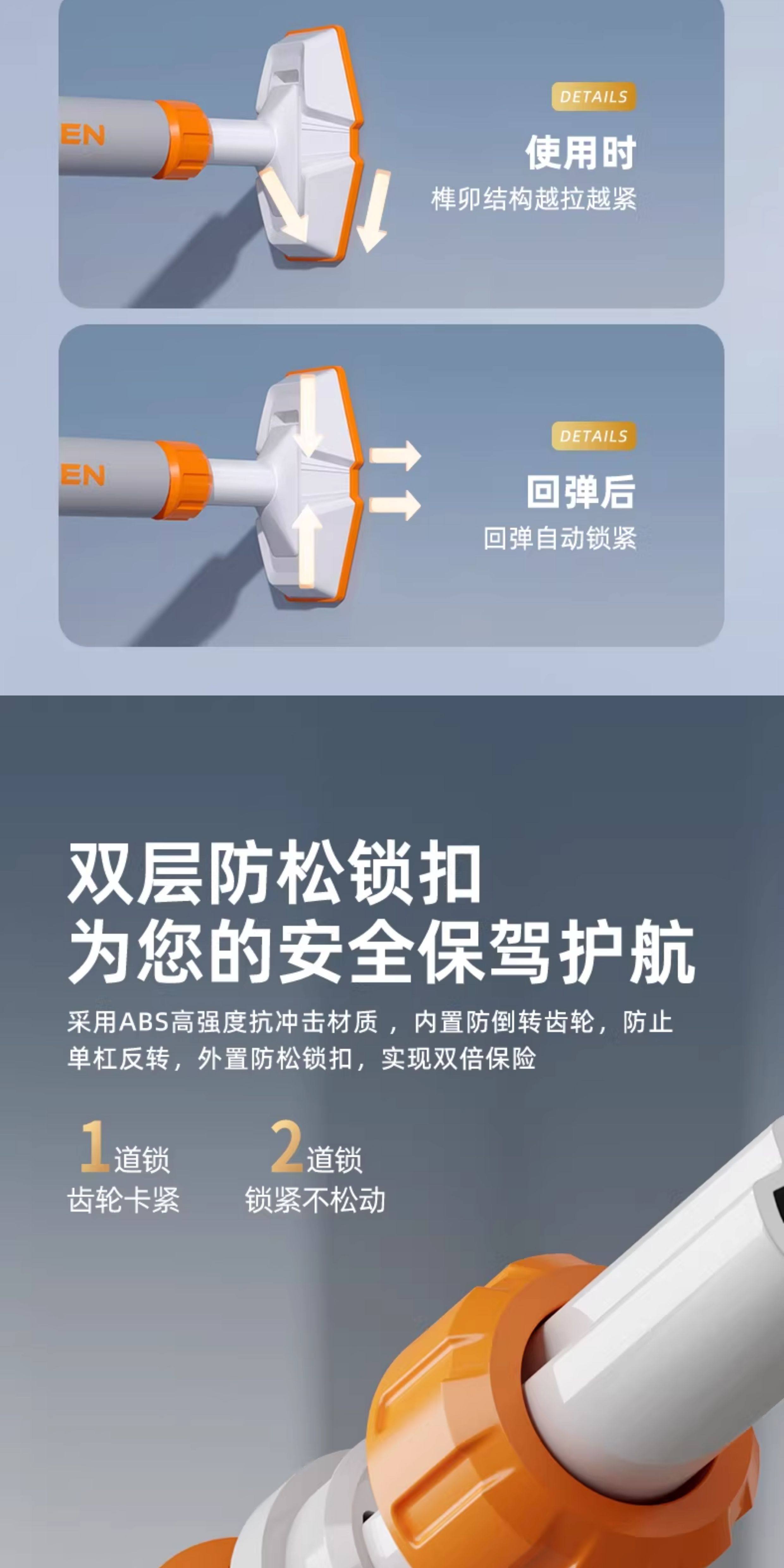 EN

DETAILS

使用时

榫卯结构越拉越紧

EN

DETAILS

回弹后

回弹自动锁紧

双层防松锁扣
为您的安全保驾护航

采用ABS高强度抗冲击材质，内置防倒转齿轮，防止单杠反转，外置防松锁扣，实现双倍保险

1道锁
齿轮卡紧

2道锁
锁紧不松动