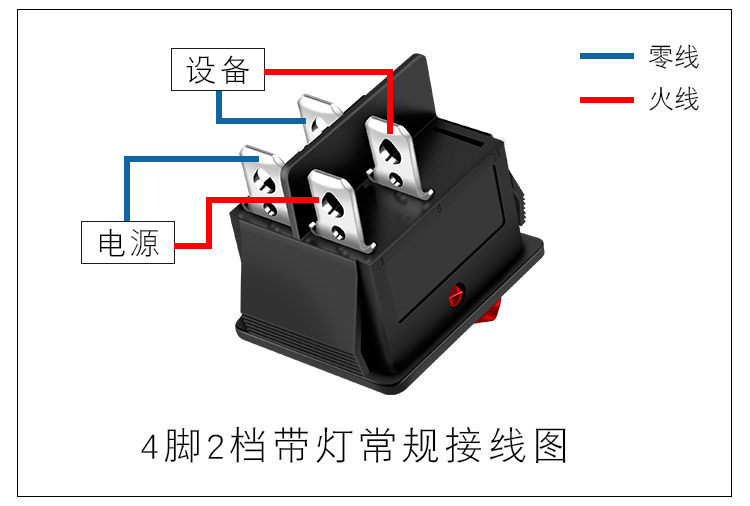 设备

零线

火线

电源

4脚2档带灯常规接线图