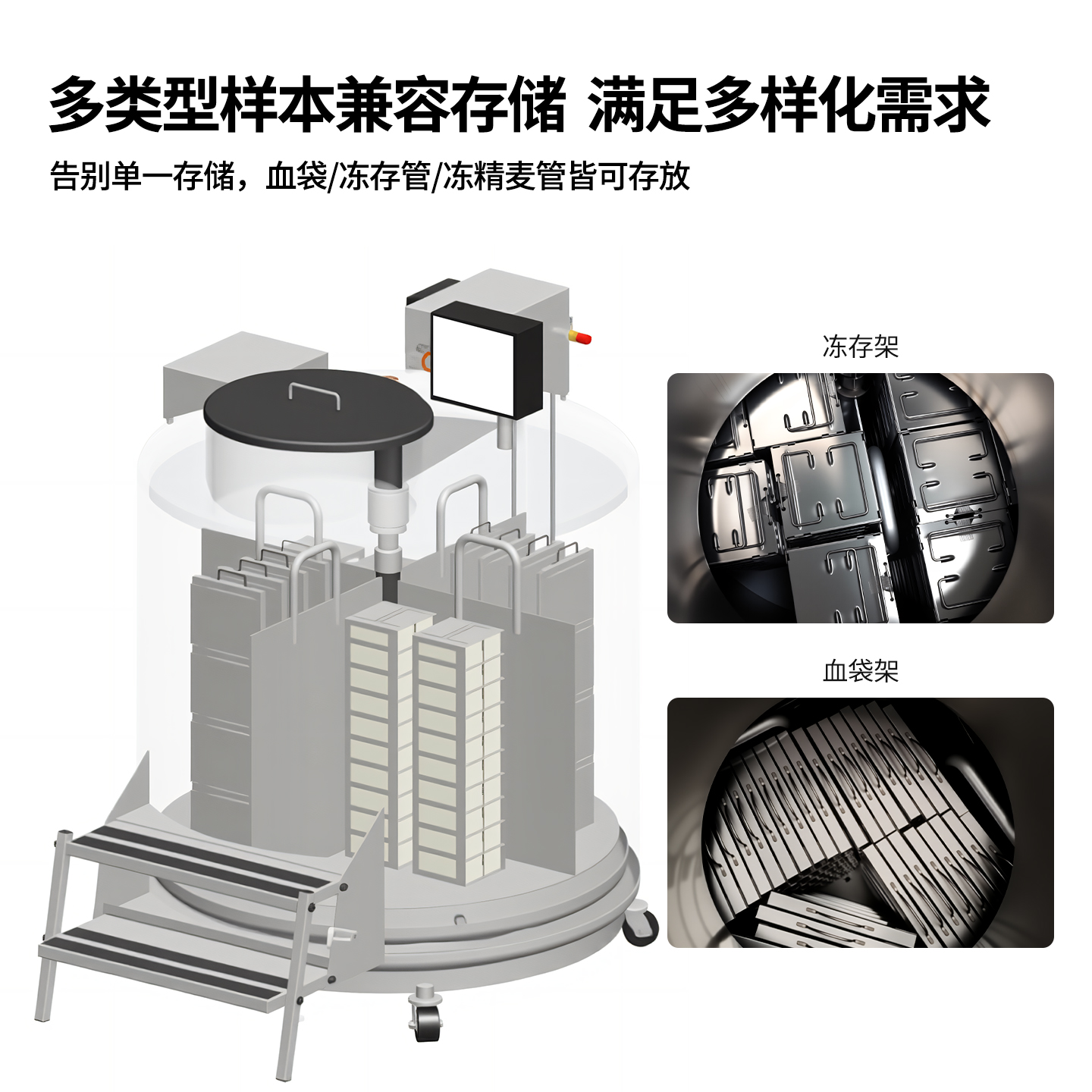 多类型样本兼容存储 满足多样化需求

告别单一存储，血袋/冻存管/冻精麦管皆可存放

冻存架

血袋架